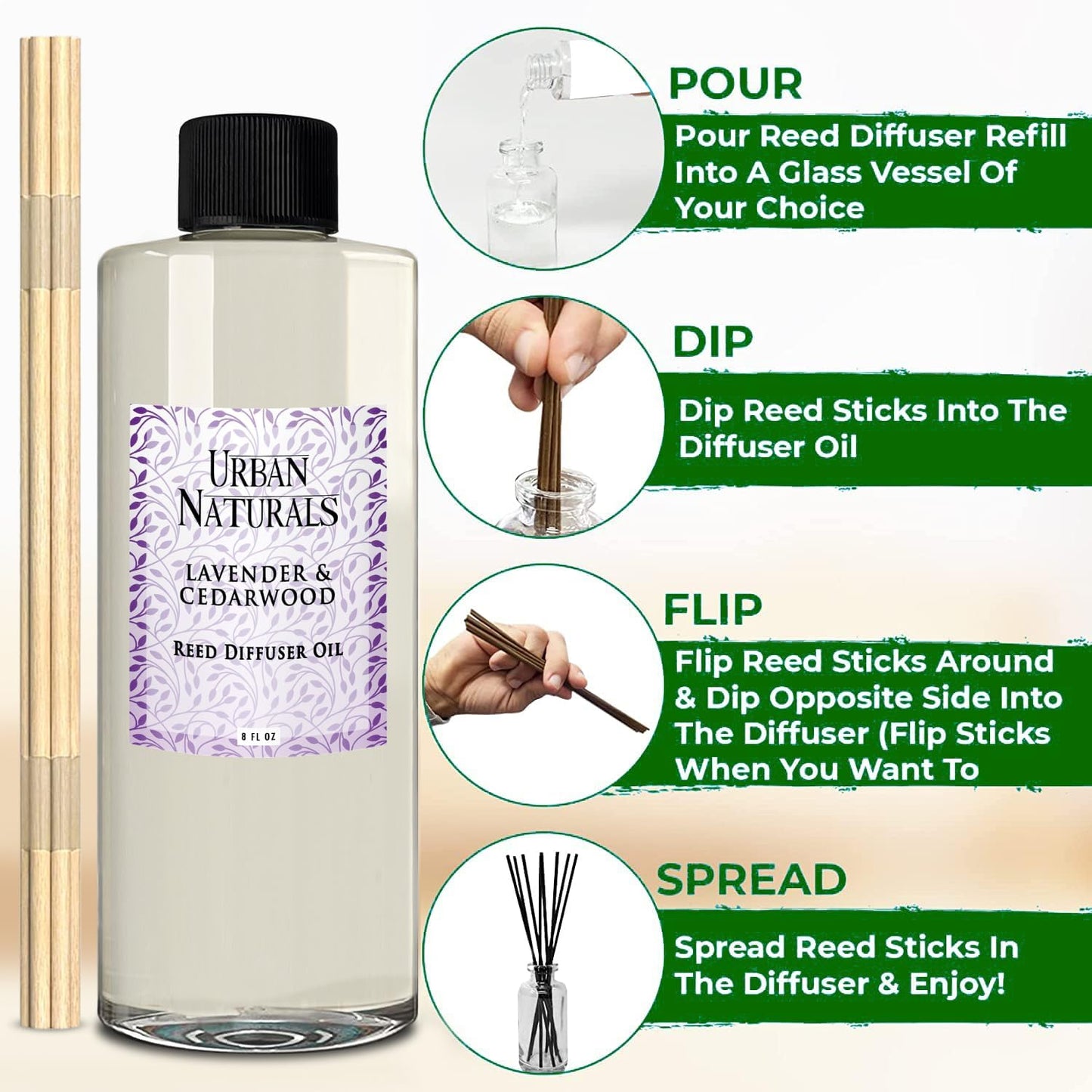 URBAN NATURALS

LAVENDER & CEDARWOOD

REED DIFFUSER OIL

8 FL OZ

POUR

Pour Reed Diffuser Refill Into A Glass Vessel Of Your Choice

DIP

Dip Reed Sticks Into The Diffuser Oil

FLIP

Flip Reed Sticks Around & Dip Opposite Side Into The Diffuser (Flip Sticks When You Want To

SPREAD

Spread Reed Sticks In The Diffuser & Enjoy!