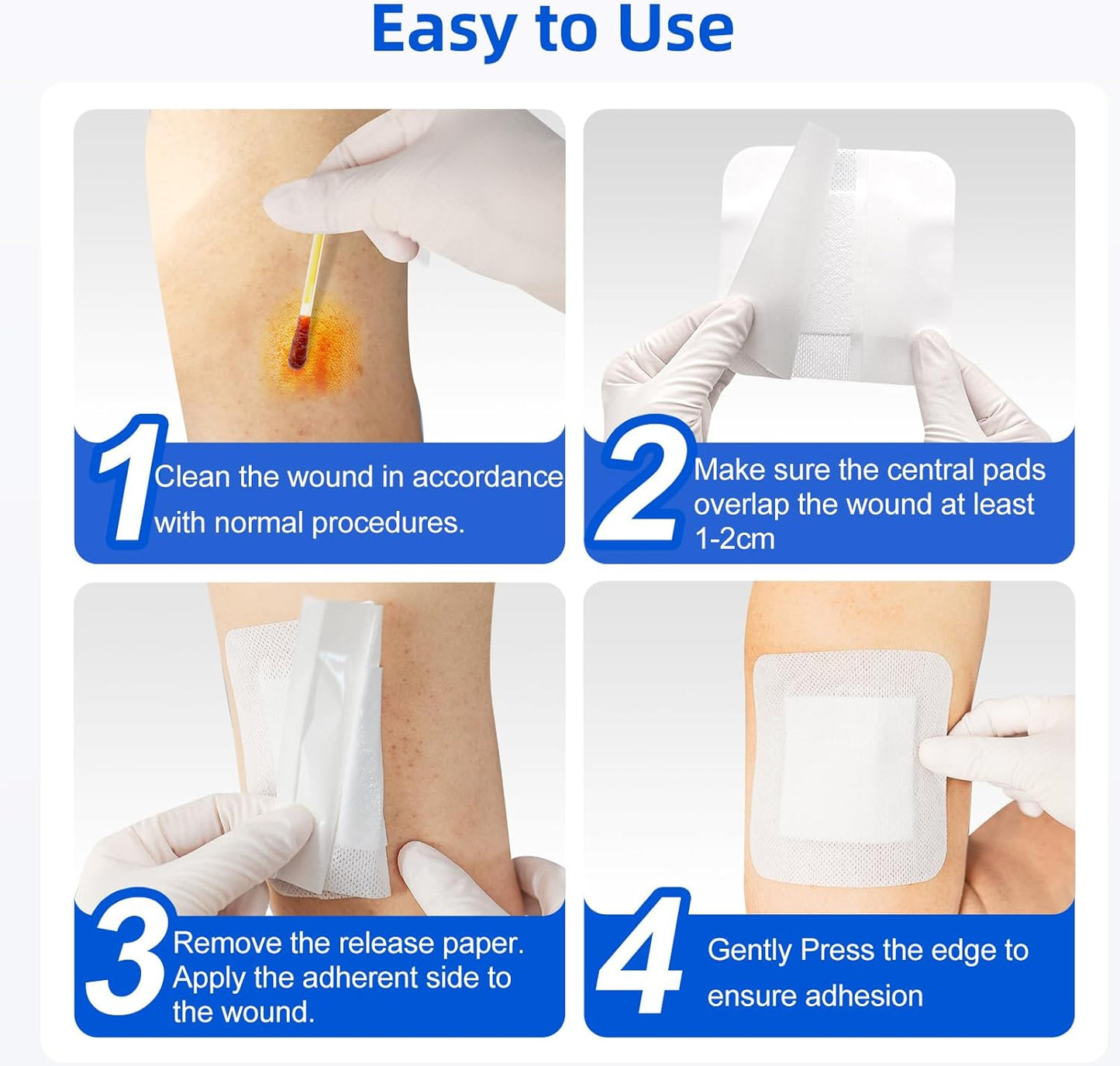 Easy to Use

1 Clean the wound in accordance with normal procedures.

2 Make sure the central pads overlap the wound at least 1-2cm

3 Remove the release paper. Apply the adherent side to the wound.

4 Gently Press the edge to ensure adhesion