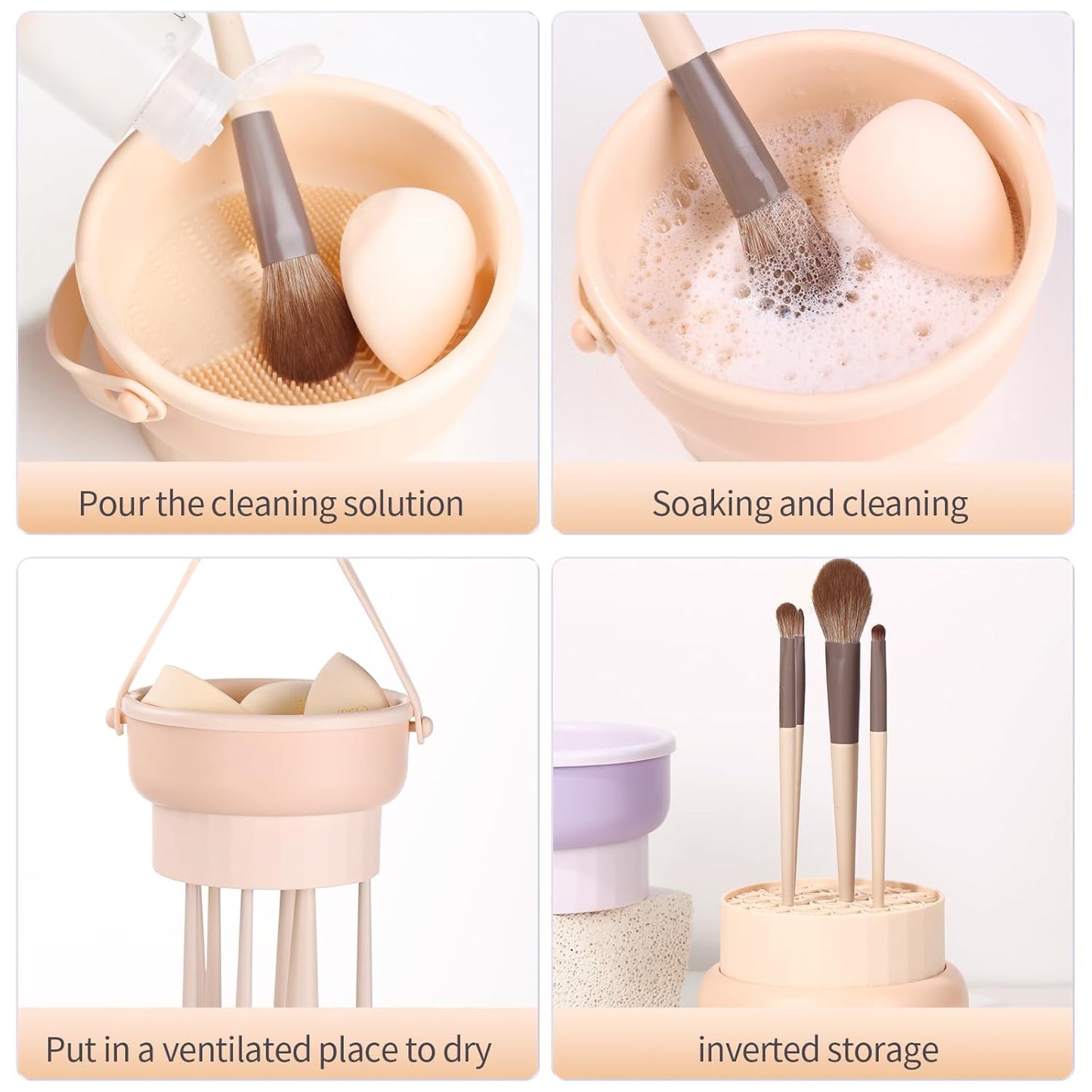 Pour the cleaning solution

Soaking and cleaning

Put in a ventilated place to dry

inverted storage