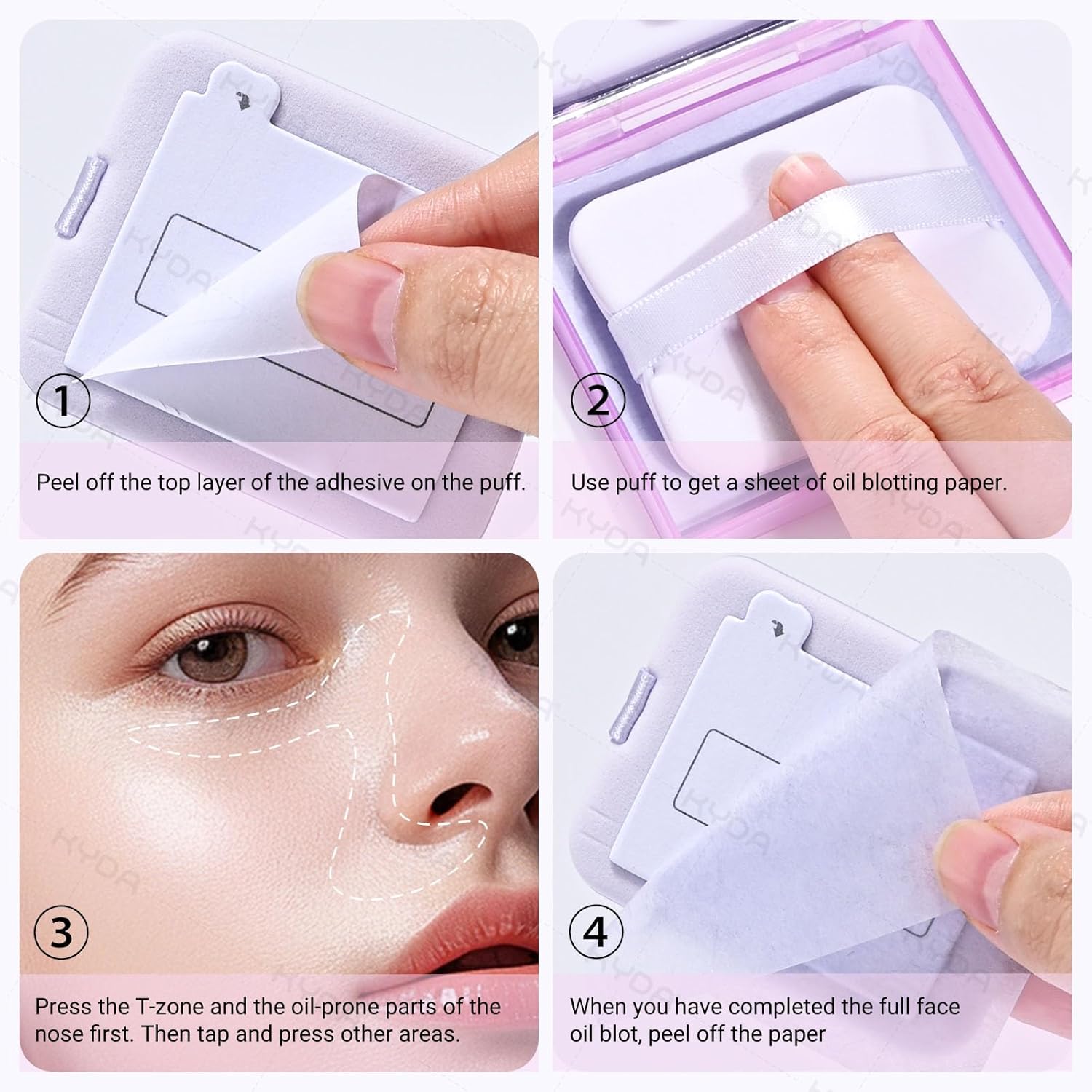 1
Peel off the top layer of the adhesive on the puff.

2
Use puff to get a sheet of oil blotting paper.

3
Press the T-zone and the oil-prone parts of the nose first. Then tap and press other areas.

4
When you have completed the full face oil blot, peel off the paper

KYDA