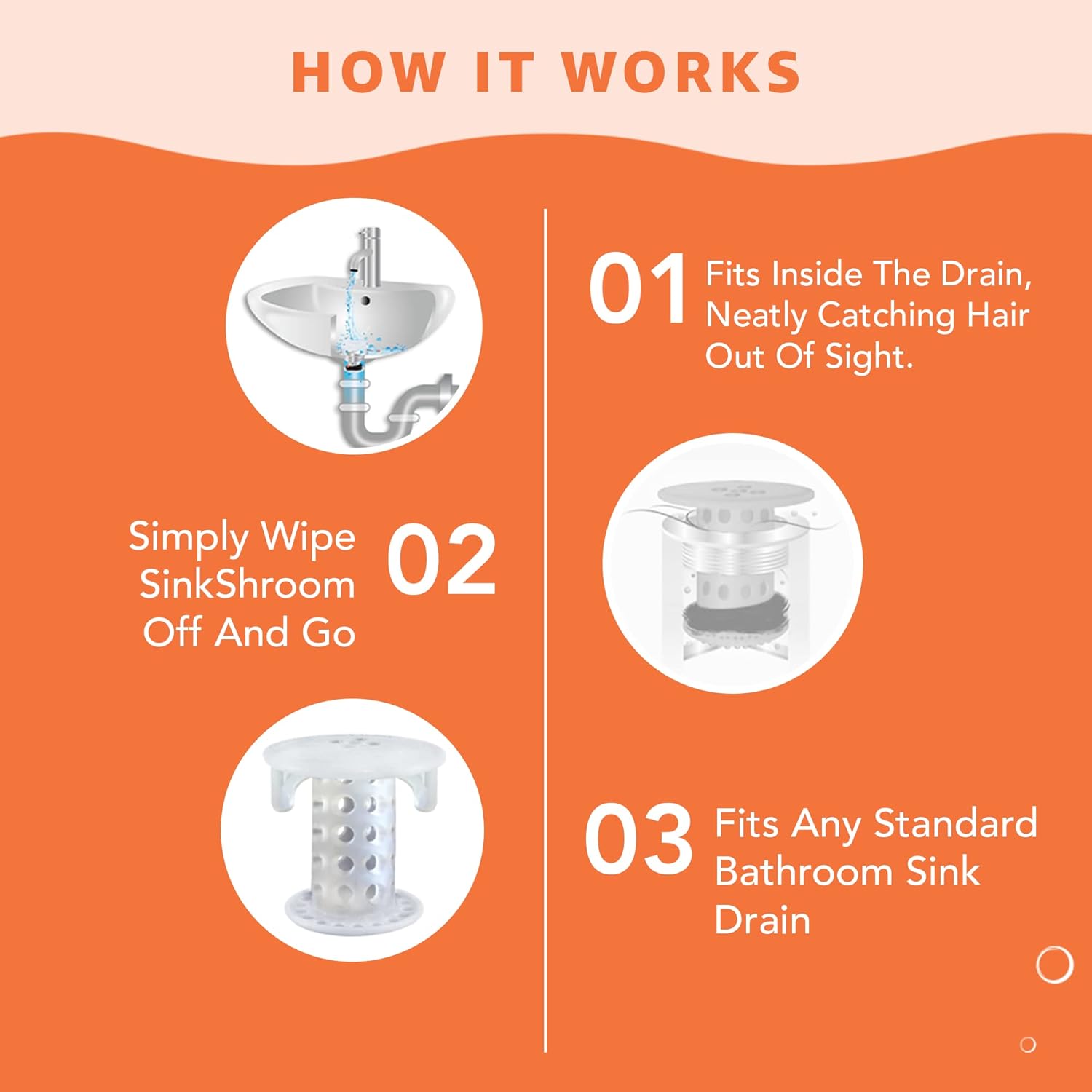 HOW IT WORKS

01 Fits Inside The Drain, Neatly Catching Hair Out Of Sight.

Simply Wipe SinkShroom Off And Go 02

03 Fits Any Standard Bathroom Sink Drain