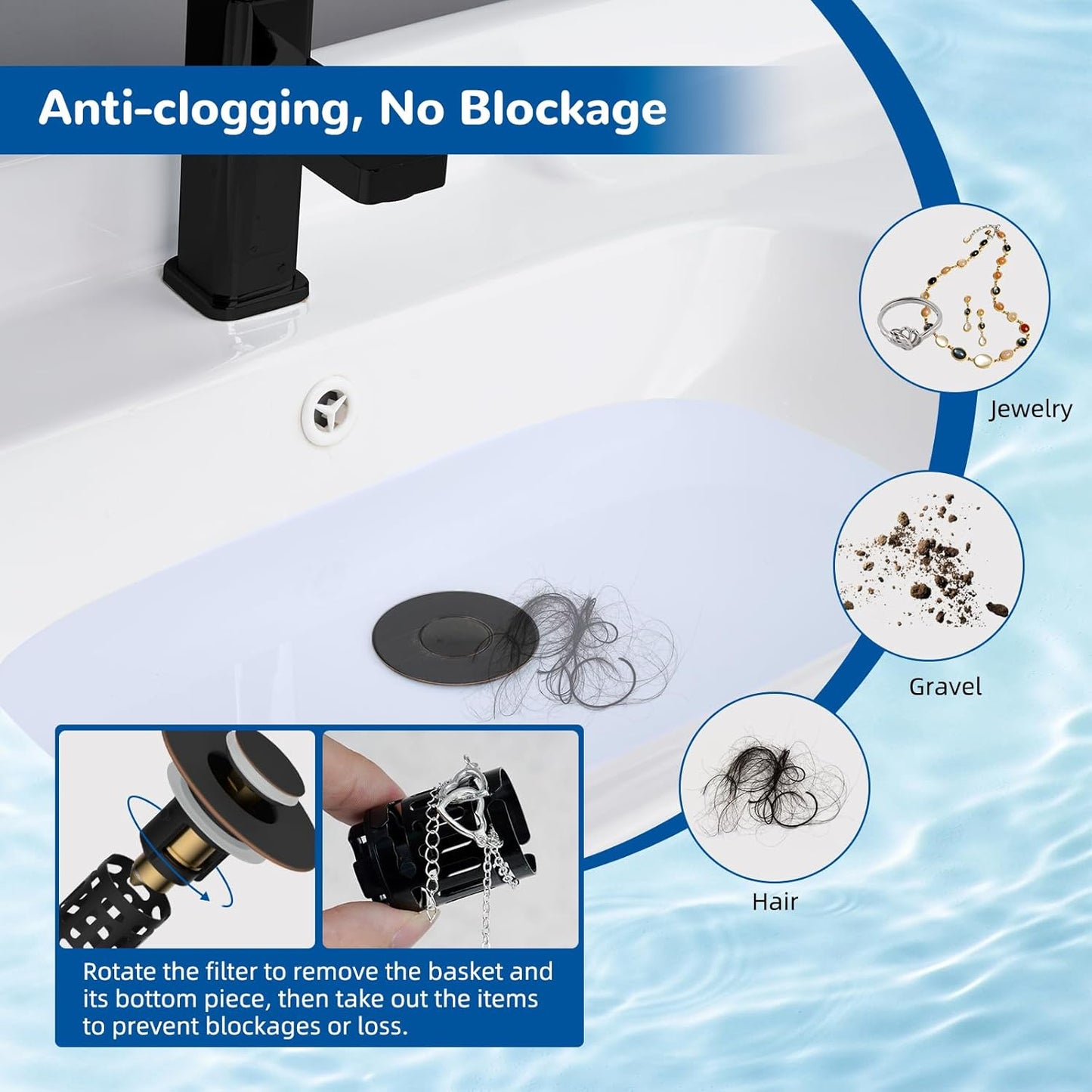 Anti-clogging, No Blockage

Jewelry

Gravel

Hair

Rotate the filter to remove the basket and its bottom piece, then take out the items to prevent blockages or loss.