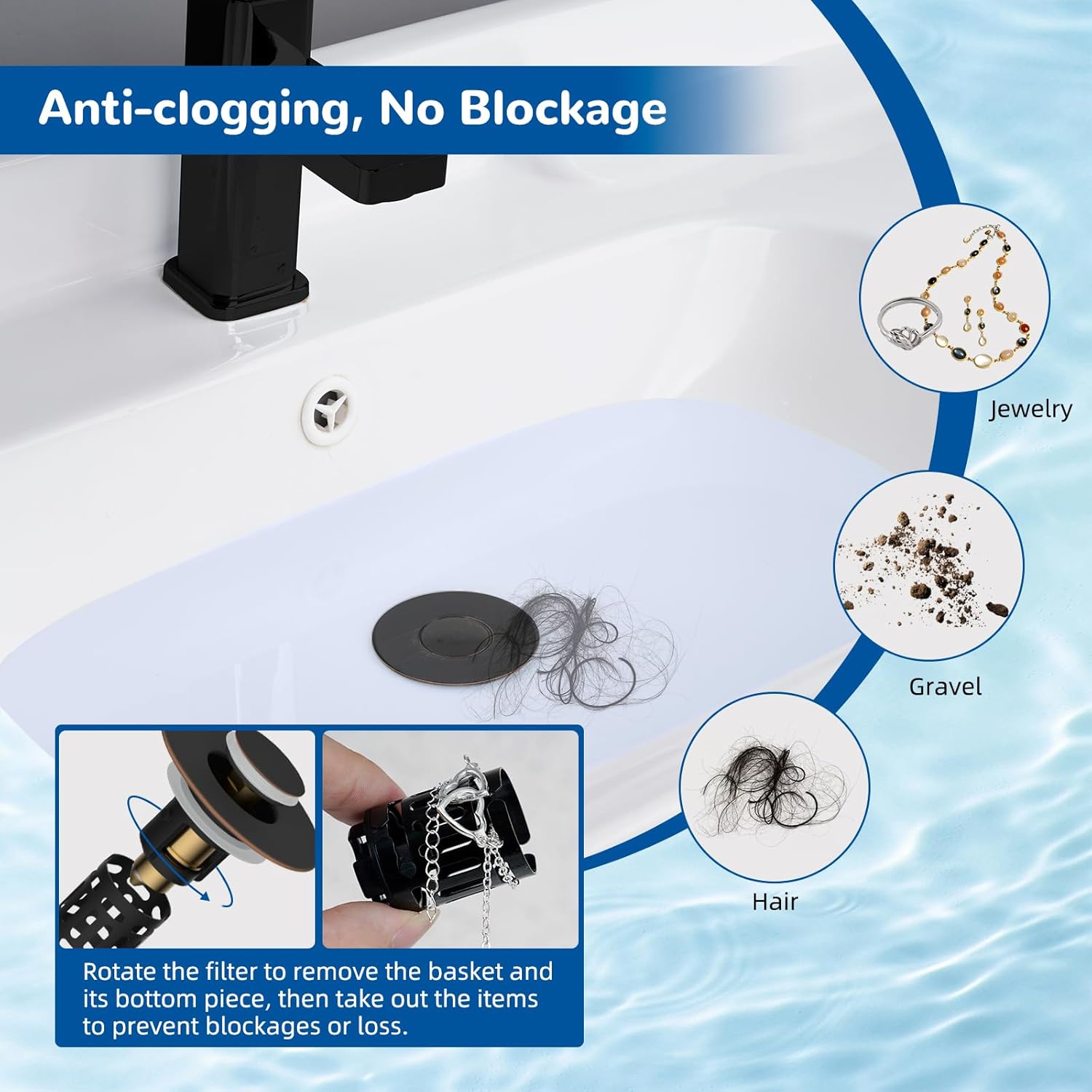 Anti-clogging, No Blockage

Jewelry

Gravel

Hair

Rotate the filter to remove the basket and its bottom piece, then take out the items to prevent blockages or loss.