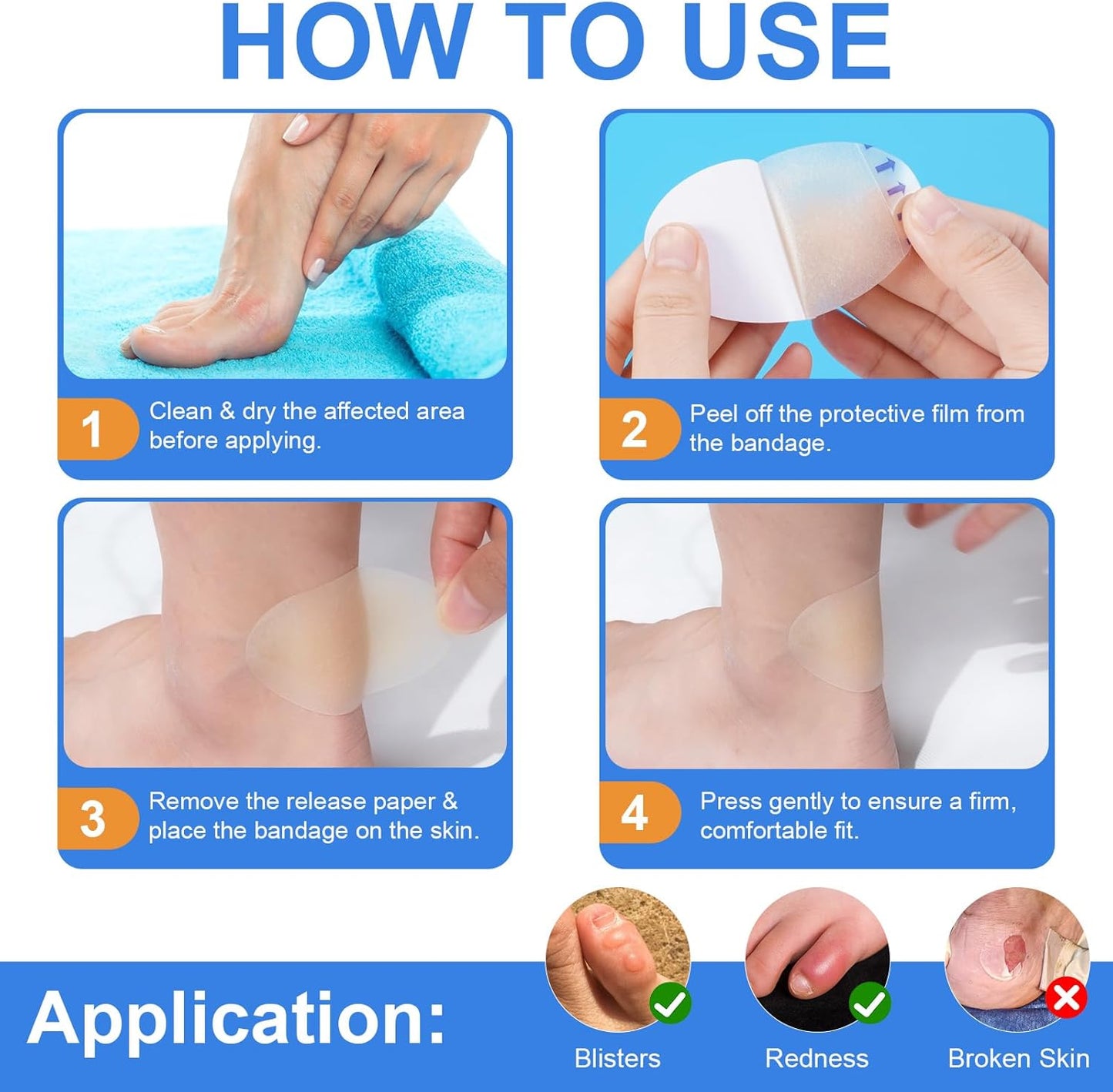 HOW TO USE

1 Clean & dry the affected area before applying.

2 Peel off the protective film from the bandage.

3 Remove the release paper & place the bandage on the skin.

4 Press gently to ensure a firm, comfortable fit.

Application:

Blisters

Redness

Broken Skin