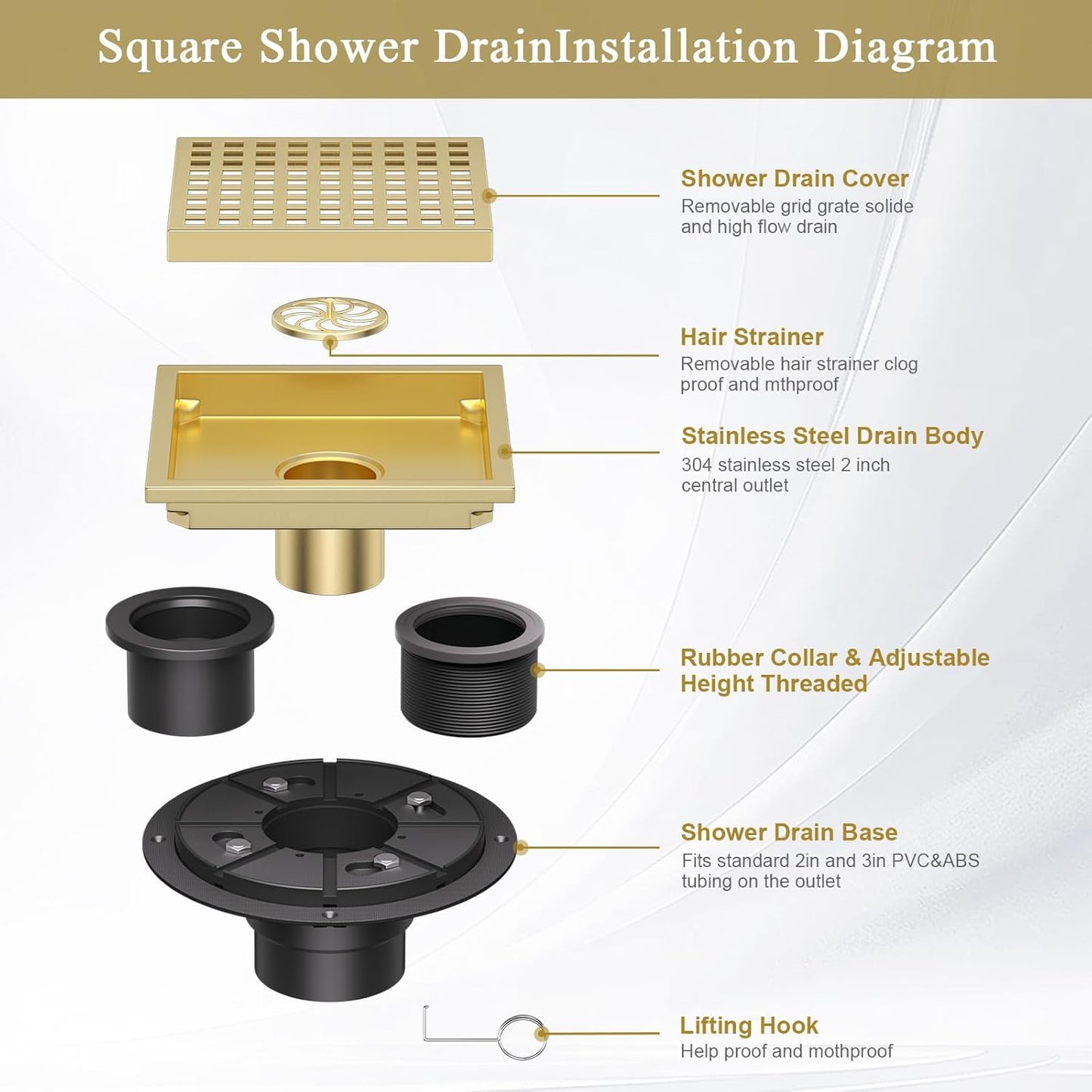 Square Shower DrainInstallation Diagram

Shower Drain Cover
Removable grid grate solide and high flow drain

Hair Strainer
Removable hair strainer clog proof and mthproof

Stainless Steel Drain Body
304 stainless steel 2 inch central outlet

Rubber Collar & Adjustable Height Threaded

Shower Drain Base
Fits standard 2in and 3in PVC&ABS tubing on the outlet

Lifting Hook
Help proof and mothproof