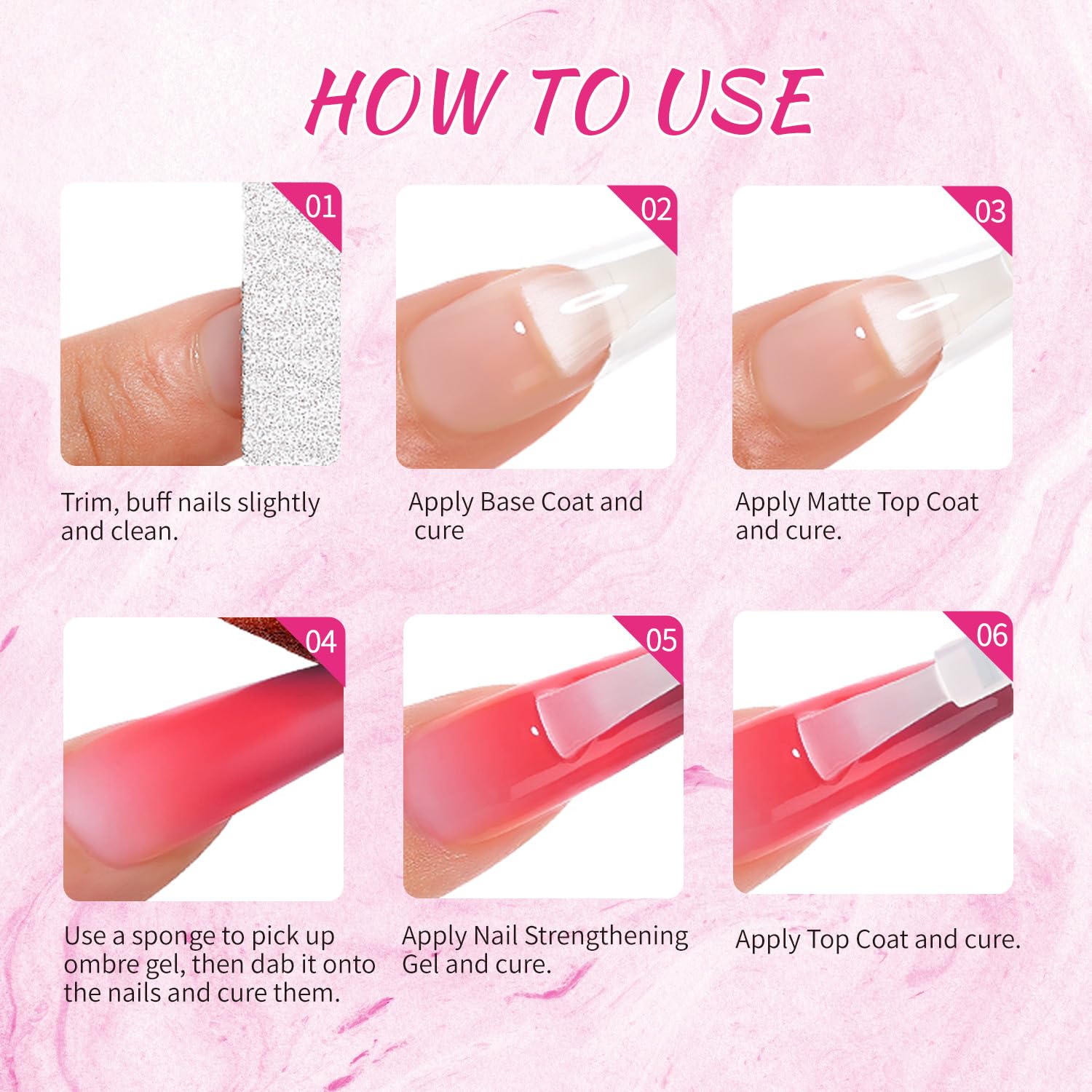 HOW TO USE

01

Trim, buff nails slightly and clean.

02

Apply Base Coat and cure

03

Apply Matte Top Coat and cure.

04

Use a sponge to pick up ombre gel, then dab it onto the nails and cure them.

05

Apply Nail Strengthening Gel and cure.

06

Apply Top Coat and cure.