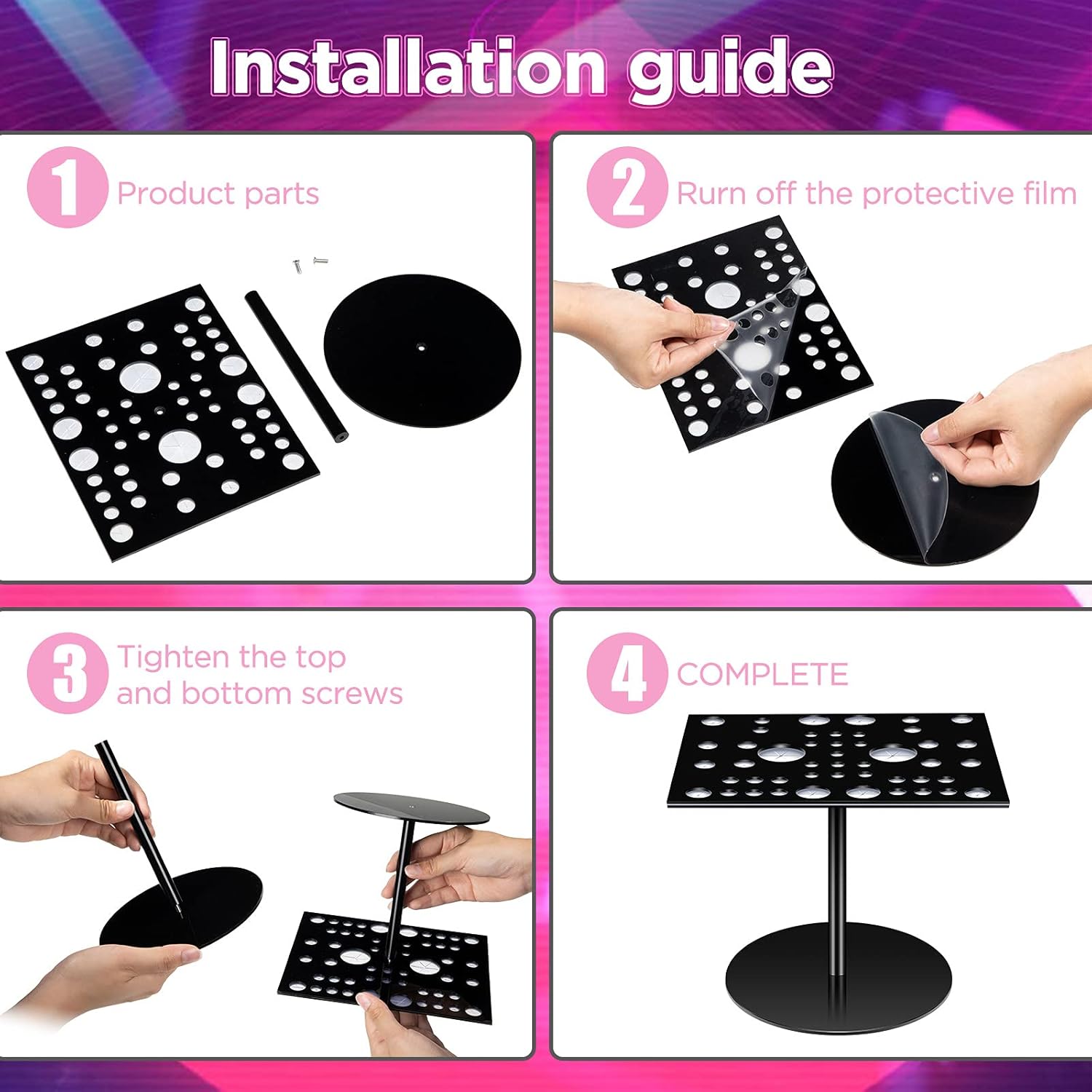 Installation guide

1 Product parts

2 Rurn off the protective film

3 Tighten the top and bottom screws

4 COMPLETE