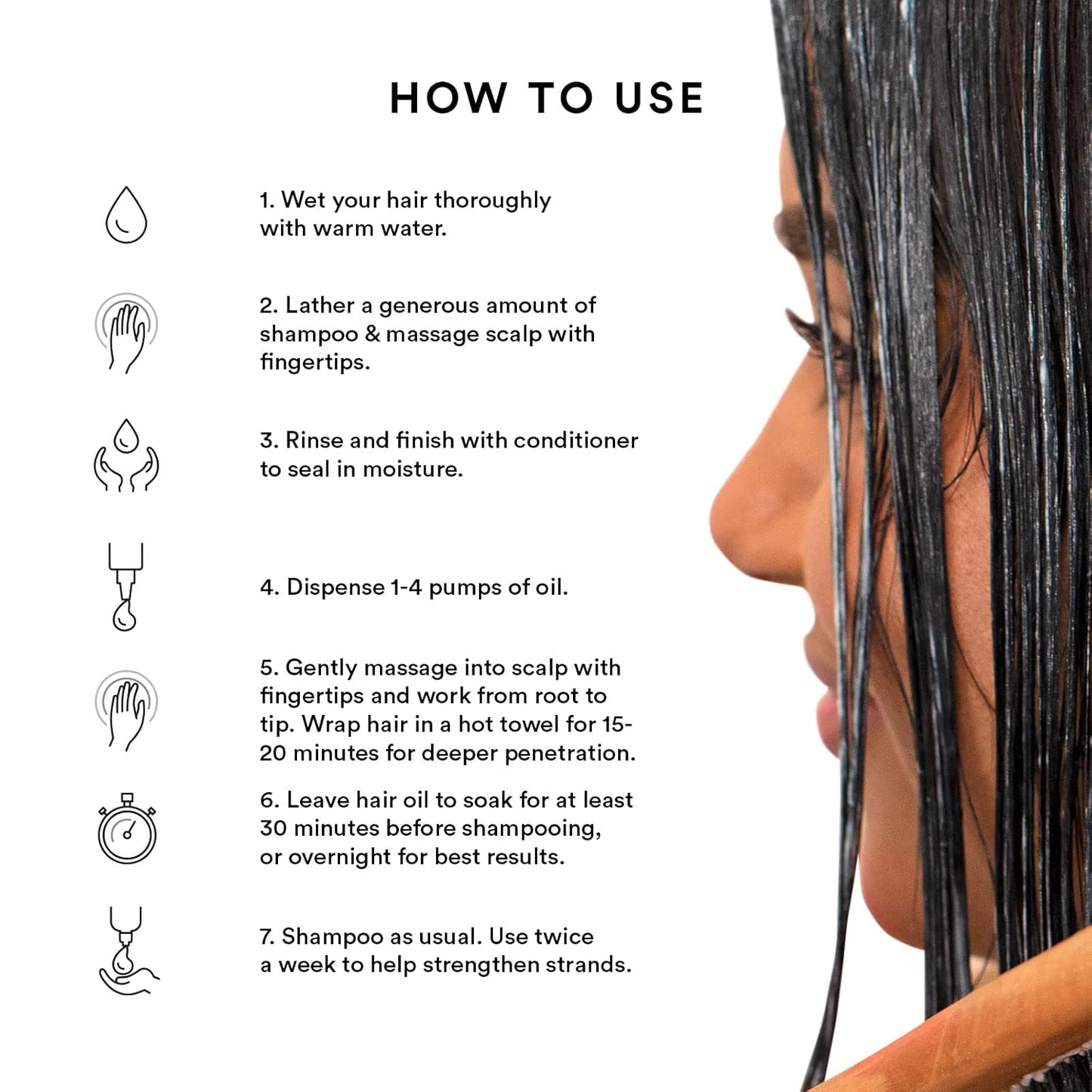 HOW TO USE

1. Wet your hair thoroughly with warm water.

2. Lather a generous amount of shampoo & massage scalp with fingertips.

3. Rinse and finish with conditioner to seal in moisture.

4. Dispense 1-4 pumps of oil.

5. Gently massage into scalp with fingertips and work from root to tip. Wrap hair in a hot towel for 15-20 minutes for deeper penetration.

6. Leave hair oil to soak for at least 30 minutes before shampooing, or overnight for best results.

7. Shampoo as usual. Use twice a week to help strengthen strands.