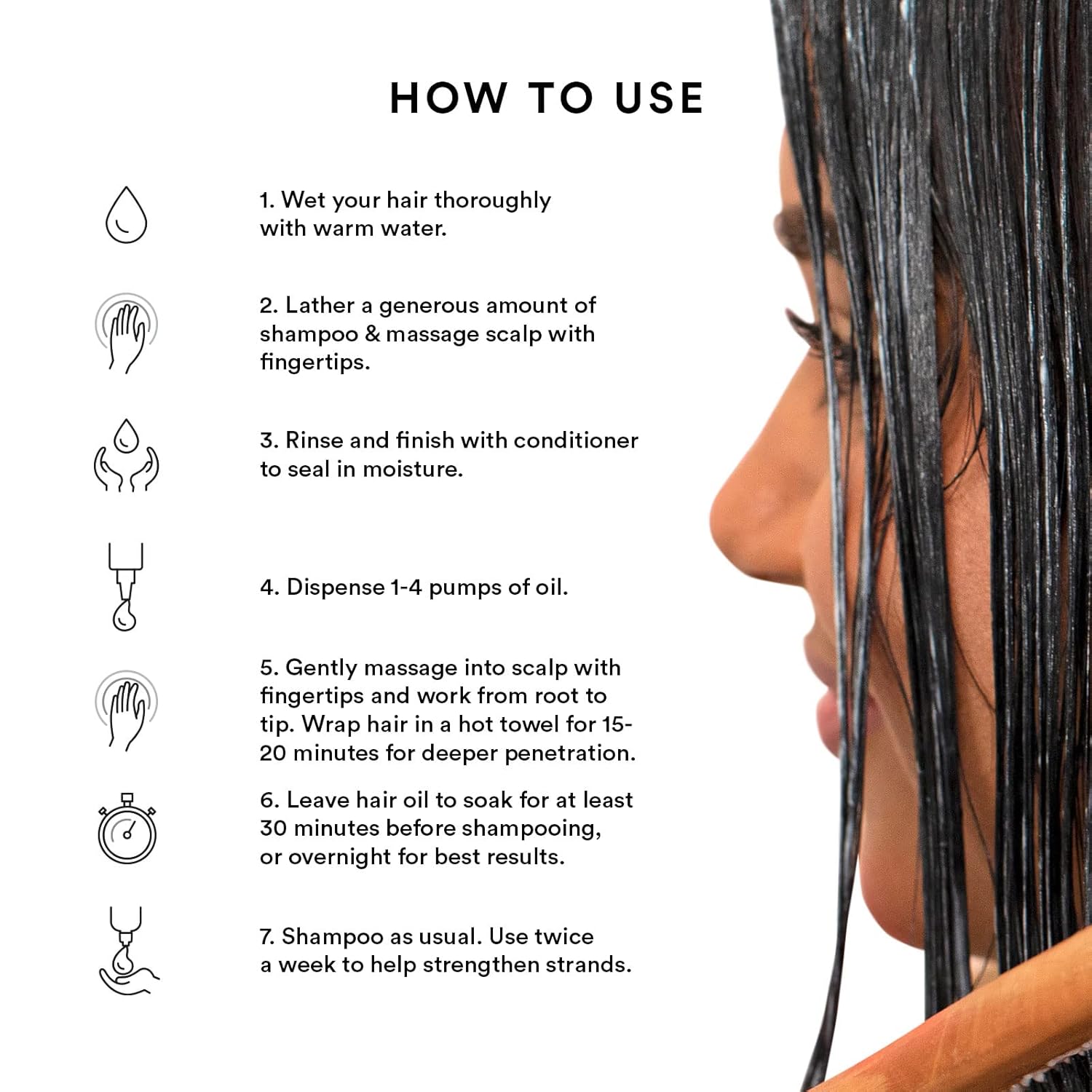 HOW TO USE

1. Wet your hair thoroughly with warm water.

2. Lather a generous amount of shampoo & massage scalp with fingertips.

3. Rinse and finish with conditioner to seal in moisture.

4. Dispense 1-4 pumps of oil.

5. Gently massage into scalp with fingertips and work from root to tip. Wrap hair in a hot towel for 15-20 minutes for deeper penetration.

6. Leave hair oil to soak for at least 30 minutes before shampooing, or overnight for best results.

7. Shampoo as usual. Use twice a week to help strengthen strands.