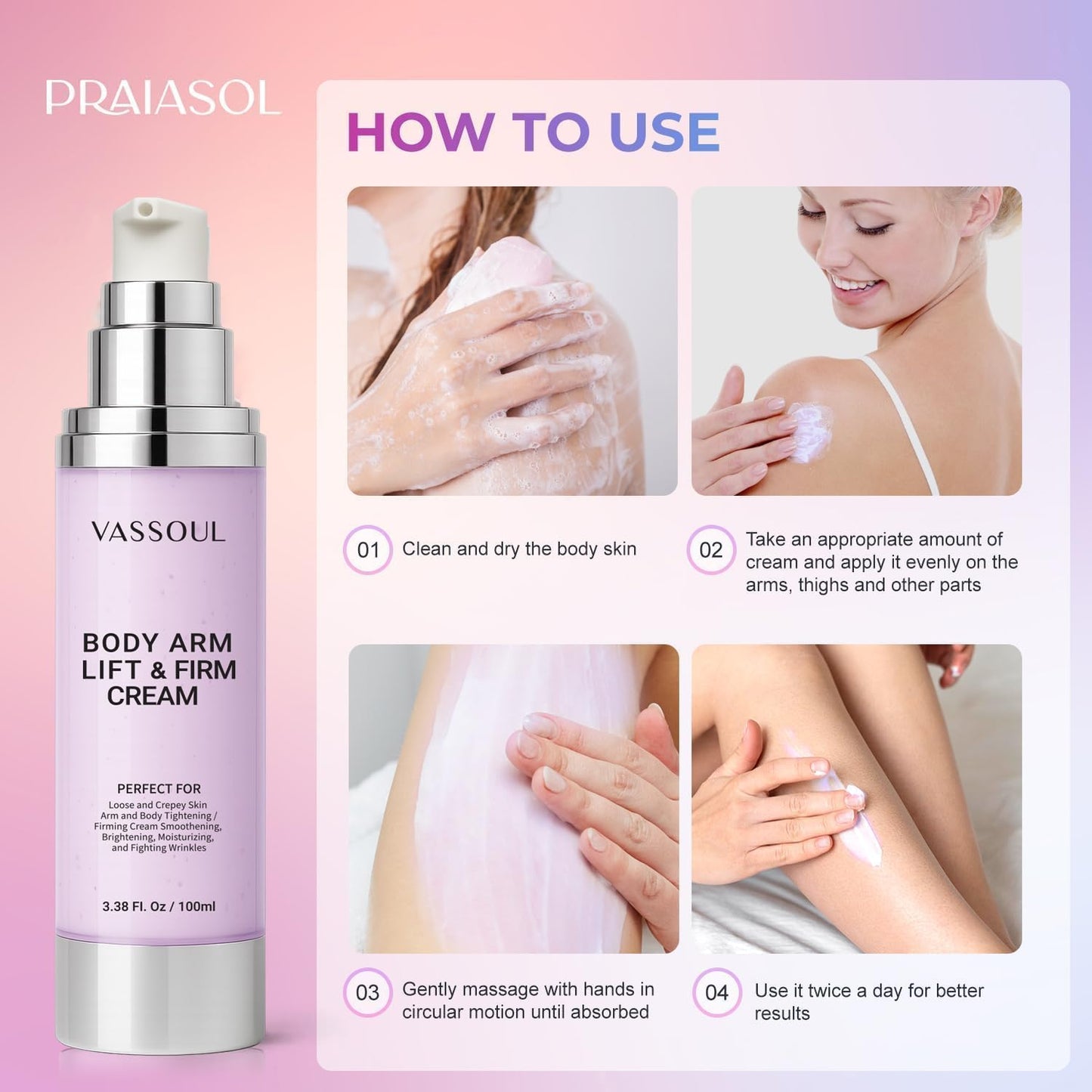 PRAIASOL

VASSOUL

BODY ARM LIFT & FIRM CREAM

PERFECT FOR
Loose and Crepey Skin
Arm and Body Tightening /
Firming Cream Smoothening,
Brightening, Moisturizing,
and Fighting Wrinkles

3.38 Fl. Oz / 100ml

HOW TO USE

01 Clean and dry the body skin

02 Take an appropriate amount of cream and apply it evenly on the arms, thighs and other parts

03 Gently massage with hands in circular motion until absorbed

04 Use it twice a day for better results