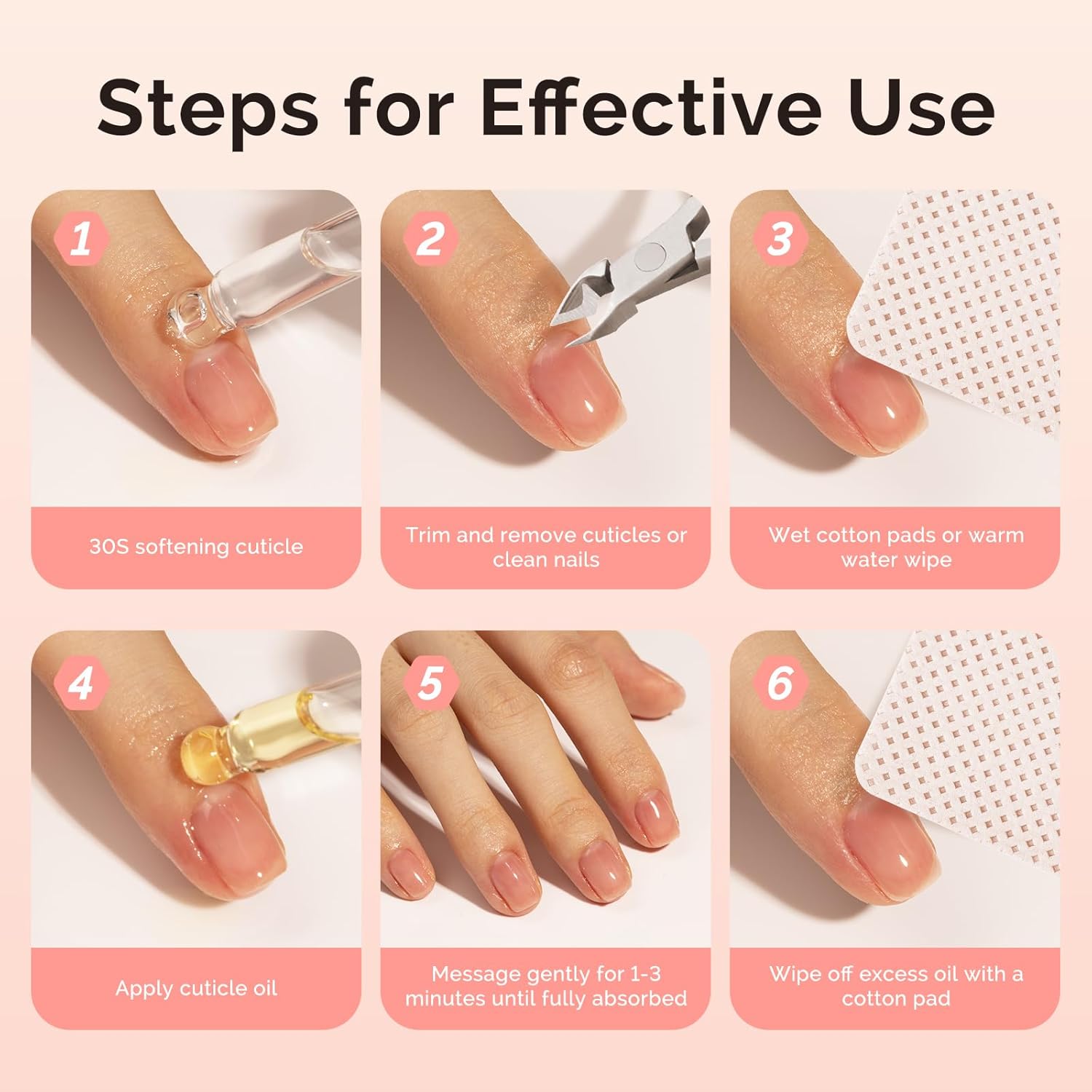 Steps for Effective Use

1
30S softening cuticle

2
Trim and remove cuticles or clean nails

3
Wet cotton pads or warm water wipe

4
Apply cuticle oil

5
Message gently for 1-3 minutes until fully absorbed

6
Wipe off excess oil with a cotton pad