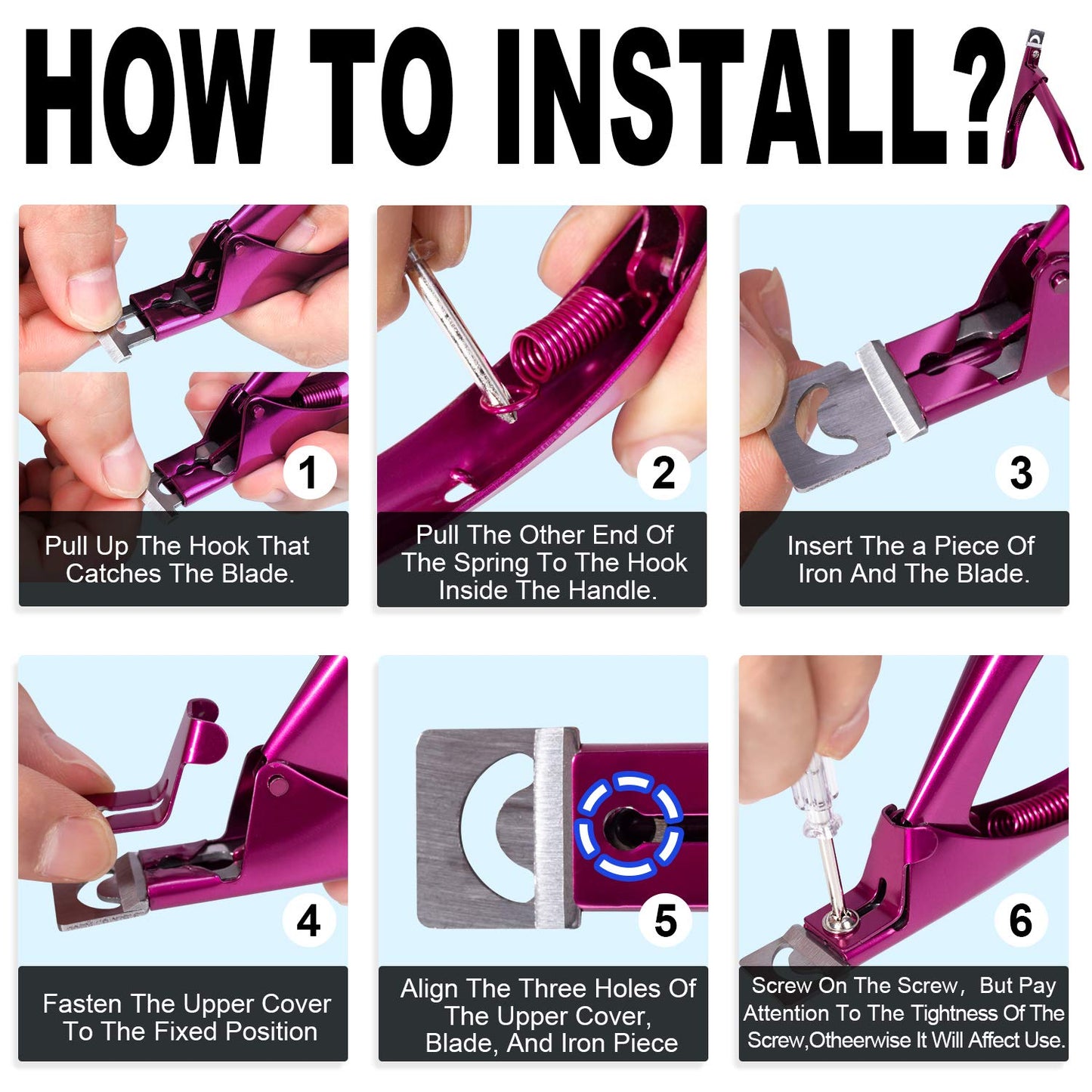 HOW TO INSTALL?

1

Pull Up The Hook That Catches The Blade.

2

Pull The Other End Of The Spring To The Hook Inside The Handle.

3

Insert The a Piece Of Iron And The Blade.

4

Fasten The Upper Cover To The Fixed Position

5

Align The Three Holes Of The Upper Cover, Blade, And Iron Piece

6

Screw On The Screw, But Pay Attention To The Tightness Of The Screw,Otheerwise It Will Affect Use.