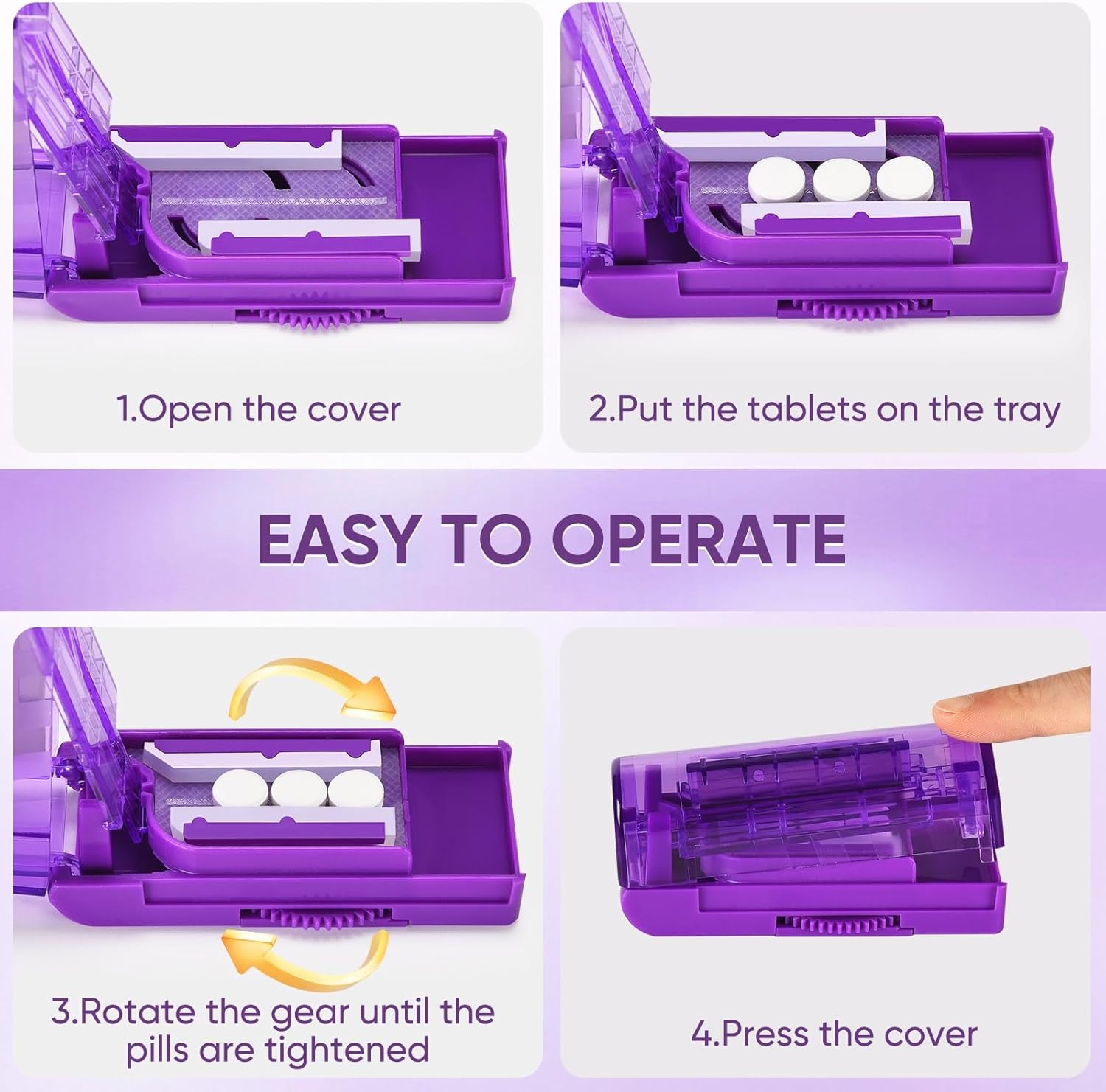 1.Open the cover

2.Put the tablets on the tray

EASY TO OPERATE

3.Rotate the gear until the pills are tightened

4.Press the cover