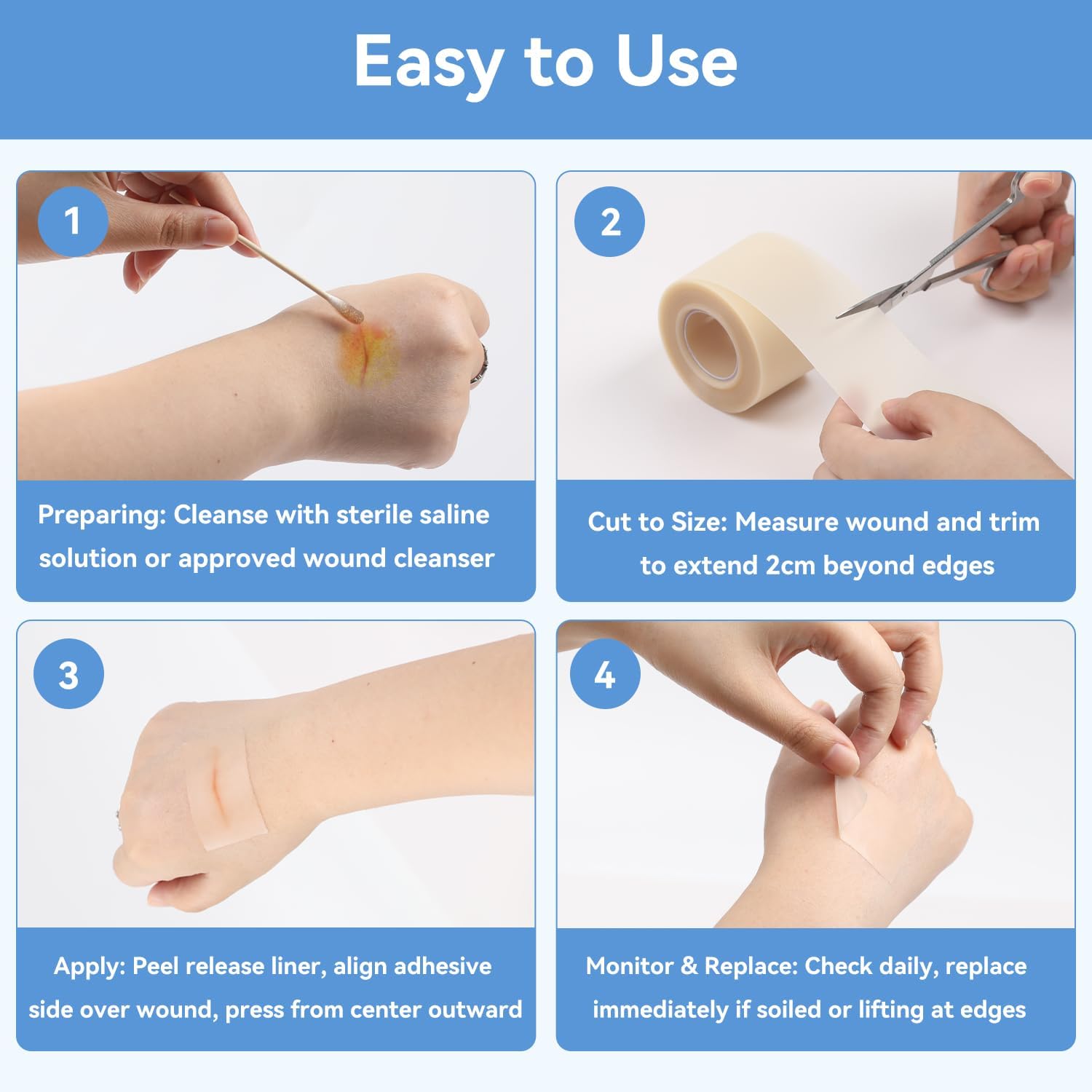 Easy to Use

1

Preparing: Cleanse with sterile saline solution or approved wound cleanser

2

Cut to Size: Measure wound and trim to extend 2cm beyond edges

3

Apply: Peel release liner, align adhesive side over wound, press from center outward

4

Monitor & Replace: Check daily, replace immediately if soiled or lifting at edges