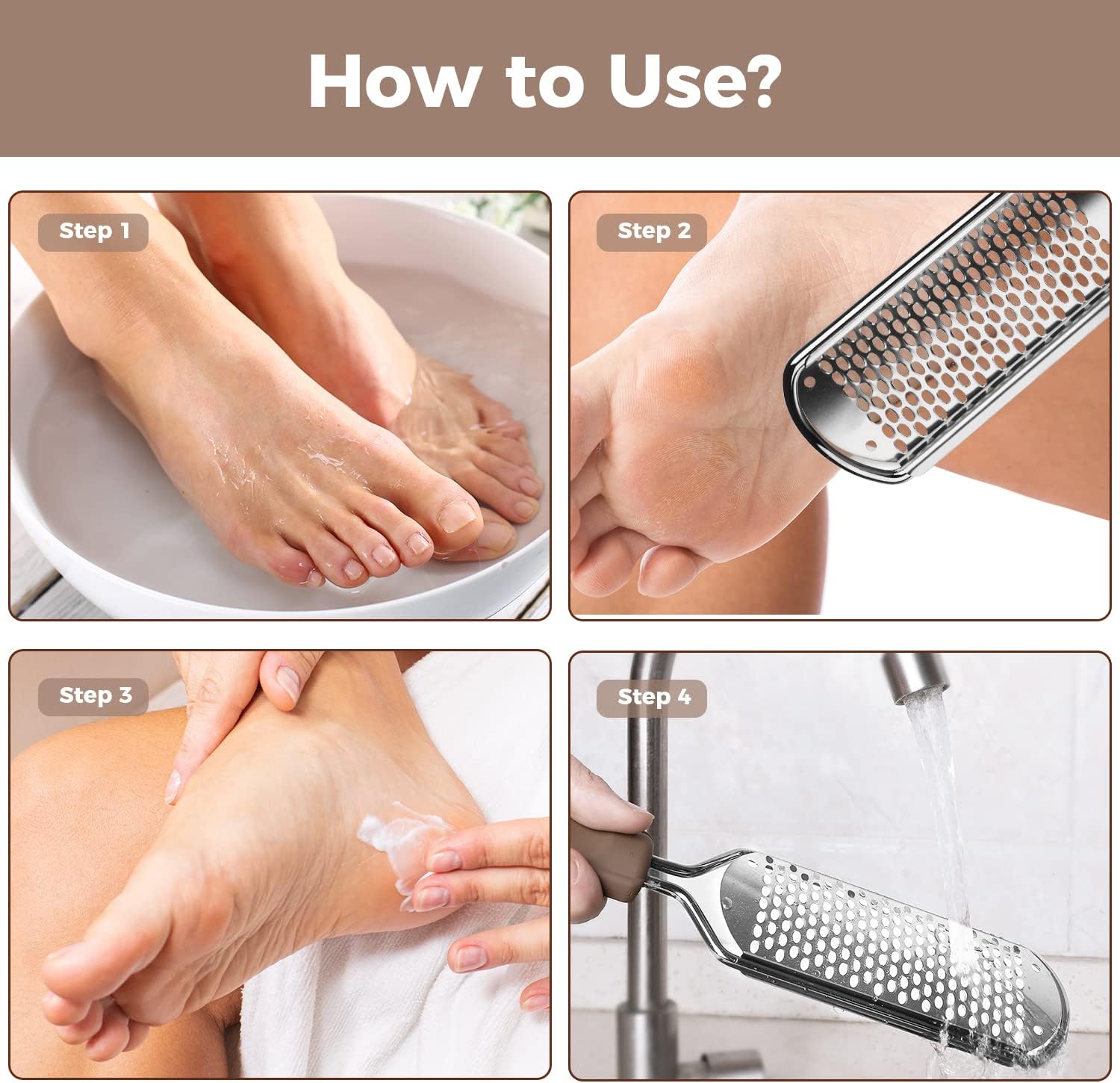 How to Use?

Step 1

Step 2

Step 3

Step 4