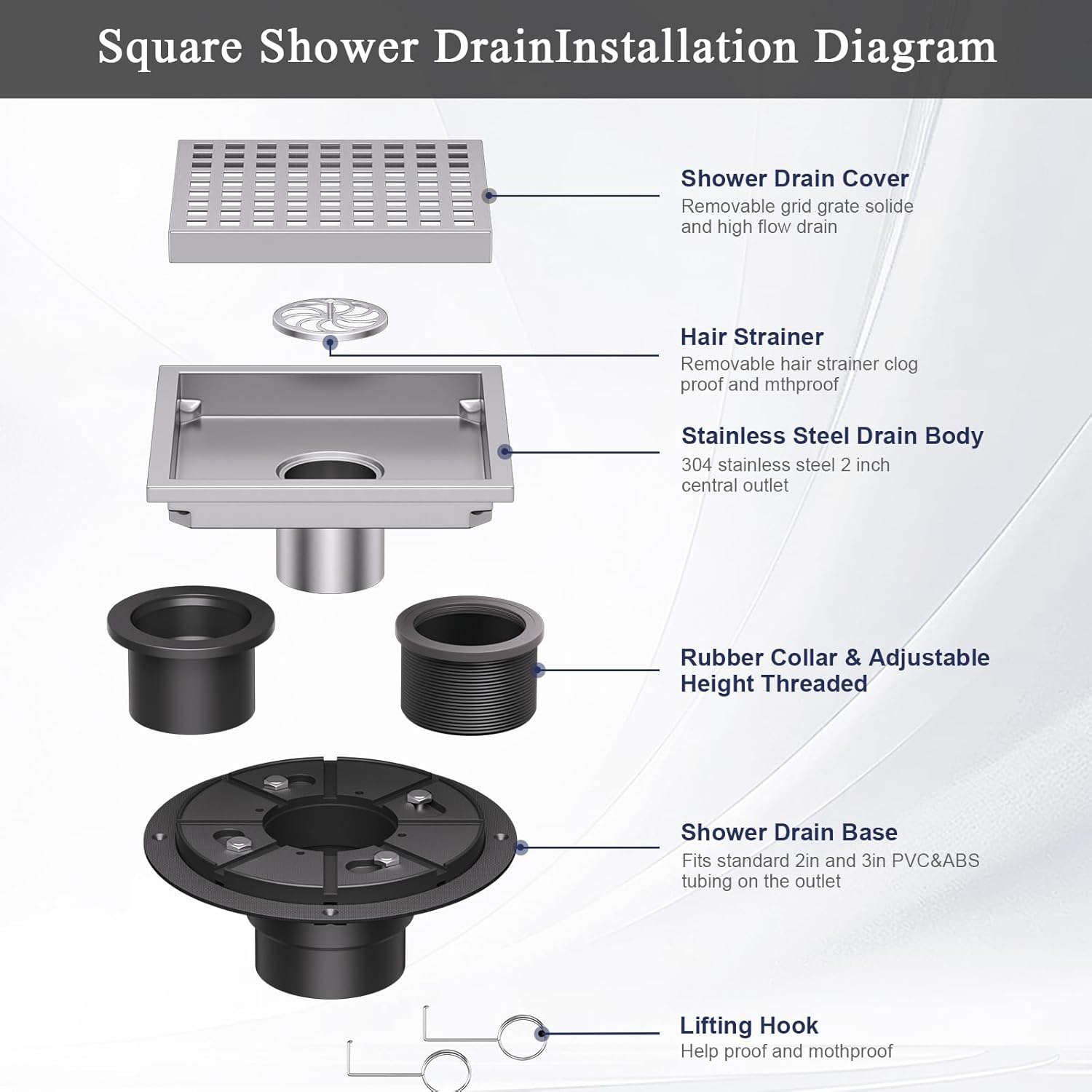 Square Shower DrainInstallation Diagram

Shower Drain Cover
Removable grid grate solide and high flow drain

Hair Strainer
Removable hair strainer clog proof and mthproof

Stainless Steel Drain Body
304 stainless steel 2 inch central outlet

Rubber Collar & Adjustable Height Threaded

Shower Drain Base
Fits standard 2in and 3in PVC&ABS tubing on the outlet

Lifting Hook
Help proof and mothproof