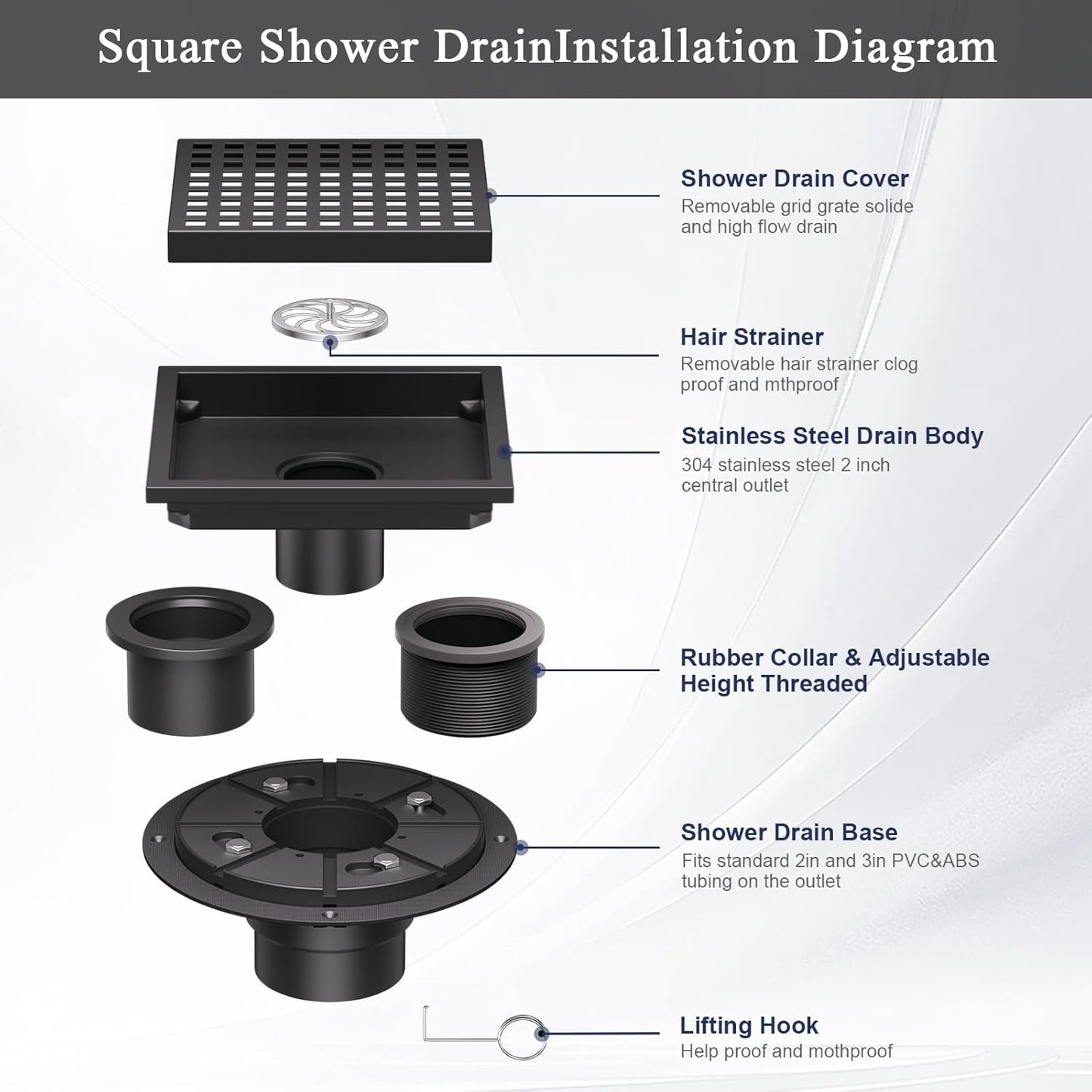 Square Shower DrainInstallation Diagram

Shower Drain Cover
Removable grid grate solide and high flow drain

Hair Strainer
Removable hair strainer clog proof and mthproof

Stainless Steel Drain Body
304 stainless steel 2 inch central outlet

Rubber Collar & Adjustable Height Threaded

Shower Drain Base
Fits standard 2in and 3in PVC&ABS tubing on the outlet

Lifting Hook
Help proof and mothproof