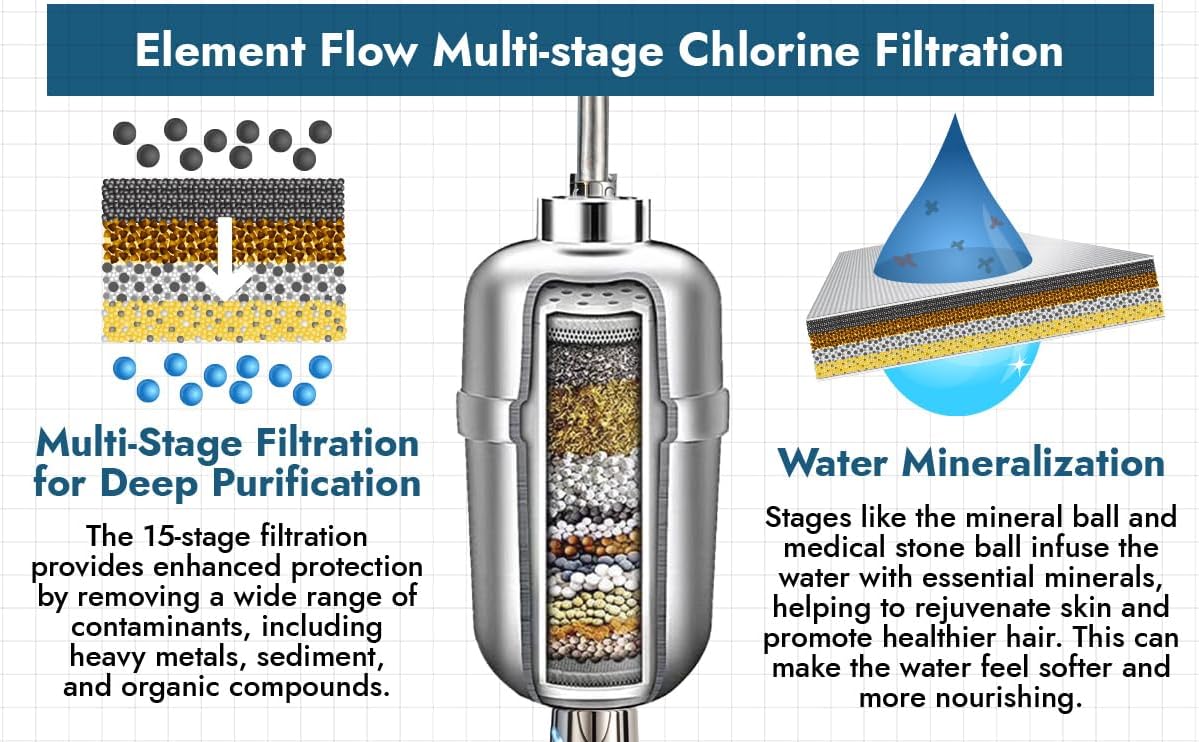 Element Flow Multi-stage Chlorine Filtration

Multi-Stage Filtration for Deep Purification

The 15-stage filtration provides enhanced protection by removing a wide range of contaminants, including heavy metals, sediment, and organic compounds.

Water Mineralization

Stages like the mineral ball and medical stone ball infuse the water with essential minerals, helping to rejuvenate skin and promote healthier hair. This can make the water feel softer and more nourishing.