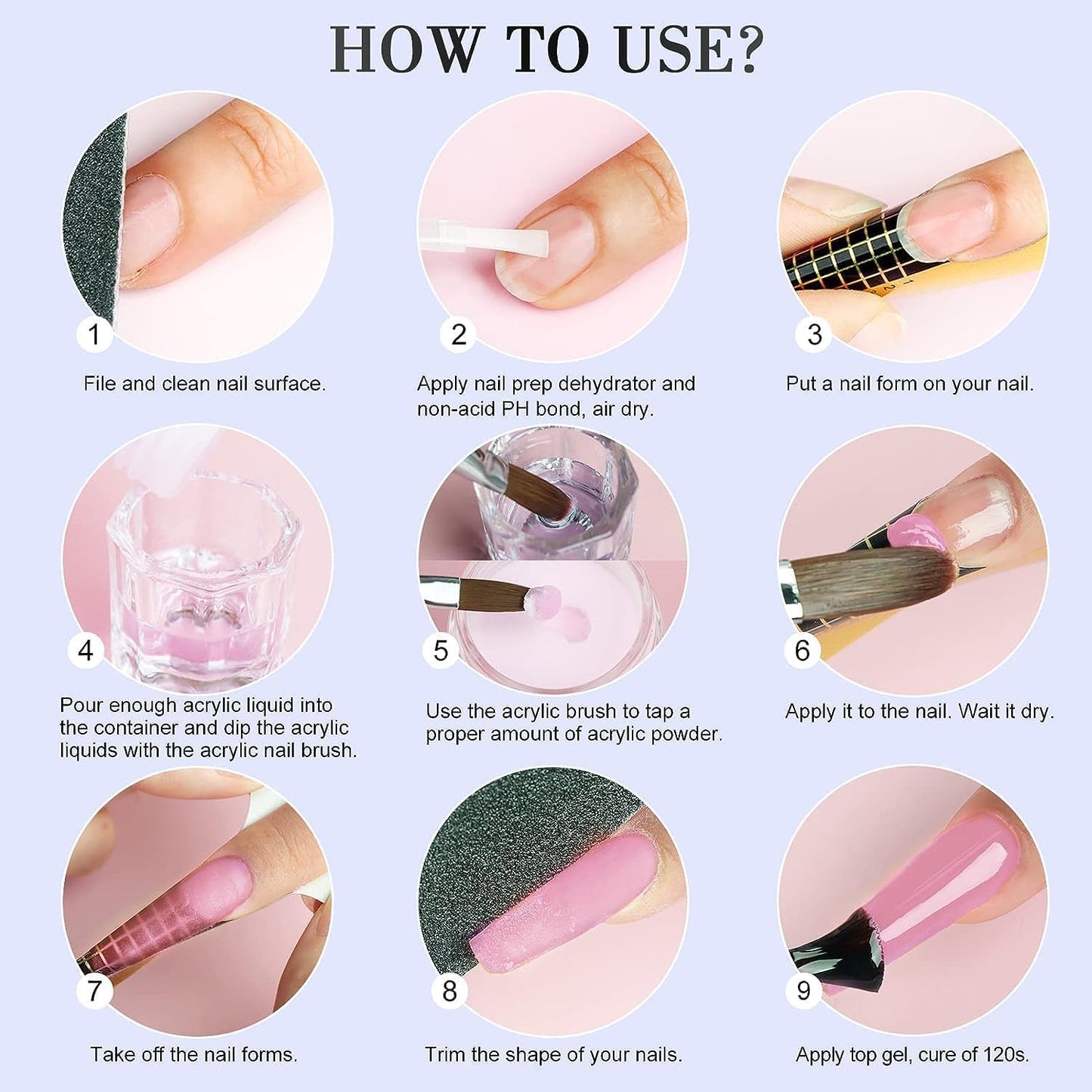 HOW TO USE?

1

File and clean nail surface.

2

Apply nail prep dehydrator and non-acid PH bond, air dry.

3

Put a nail form on your nail.

4

Pour enough acrylic liquid into the container and dip the acrylic liquids with the acrylic nail brush.

5

Use the acrylic brush to tap a proper amount of acrylic powder.

6

Apply it to the nail. Wait it dry.

7

Take off the nail forms.

8

Trim the shape of your nails.

9

Apply top gel, cure of 120s.