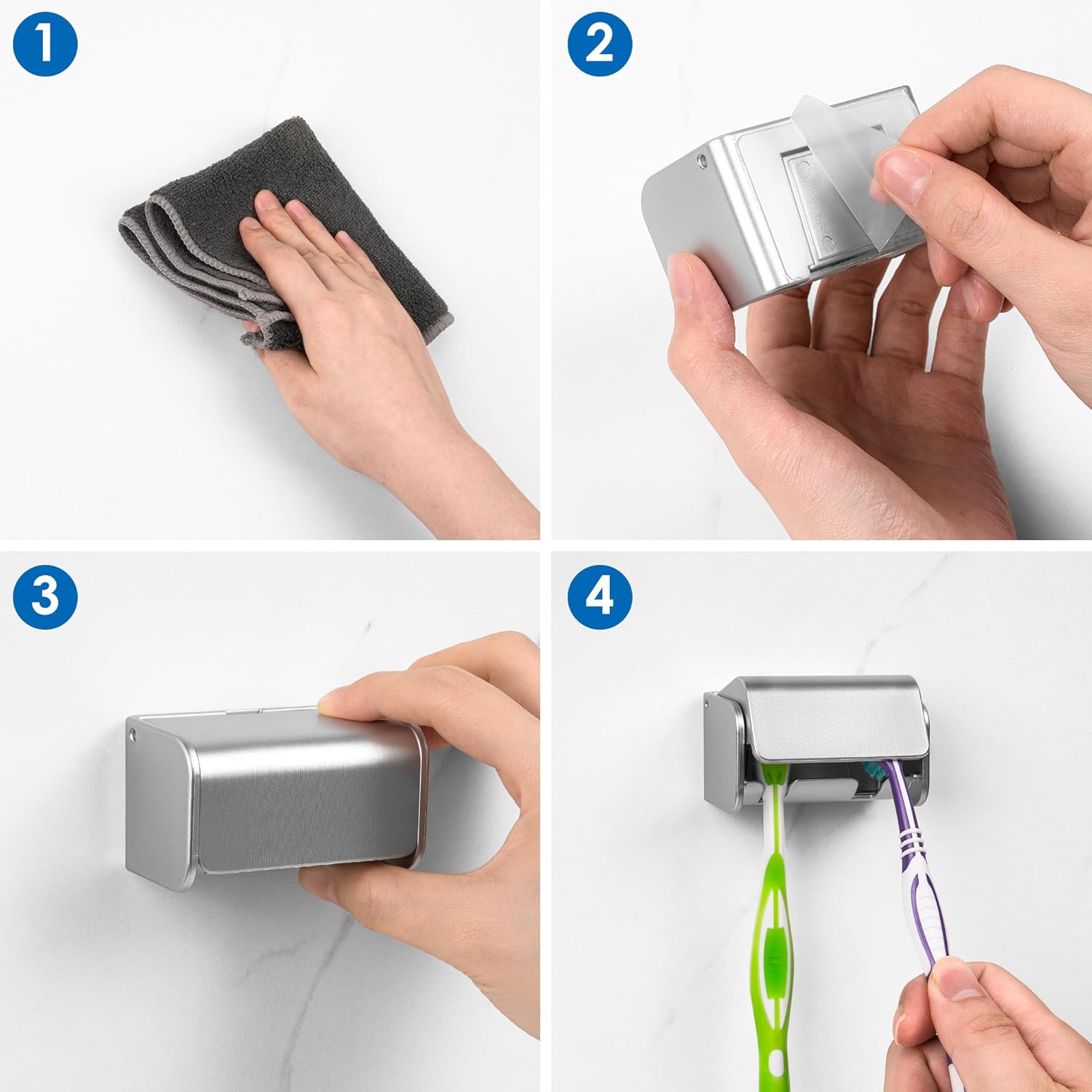 1

2

3

4