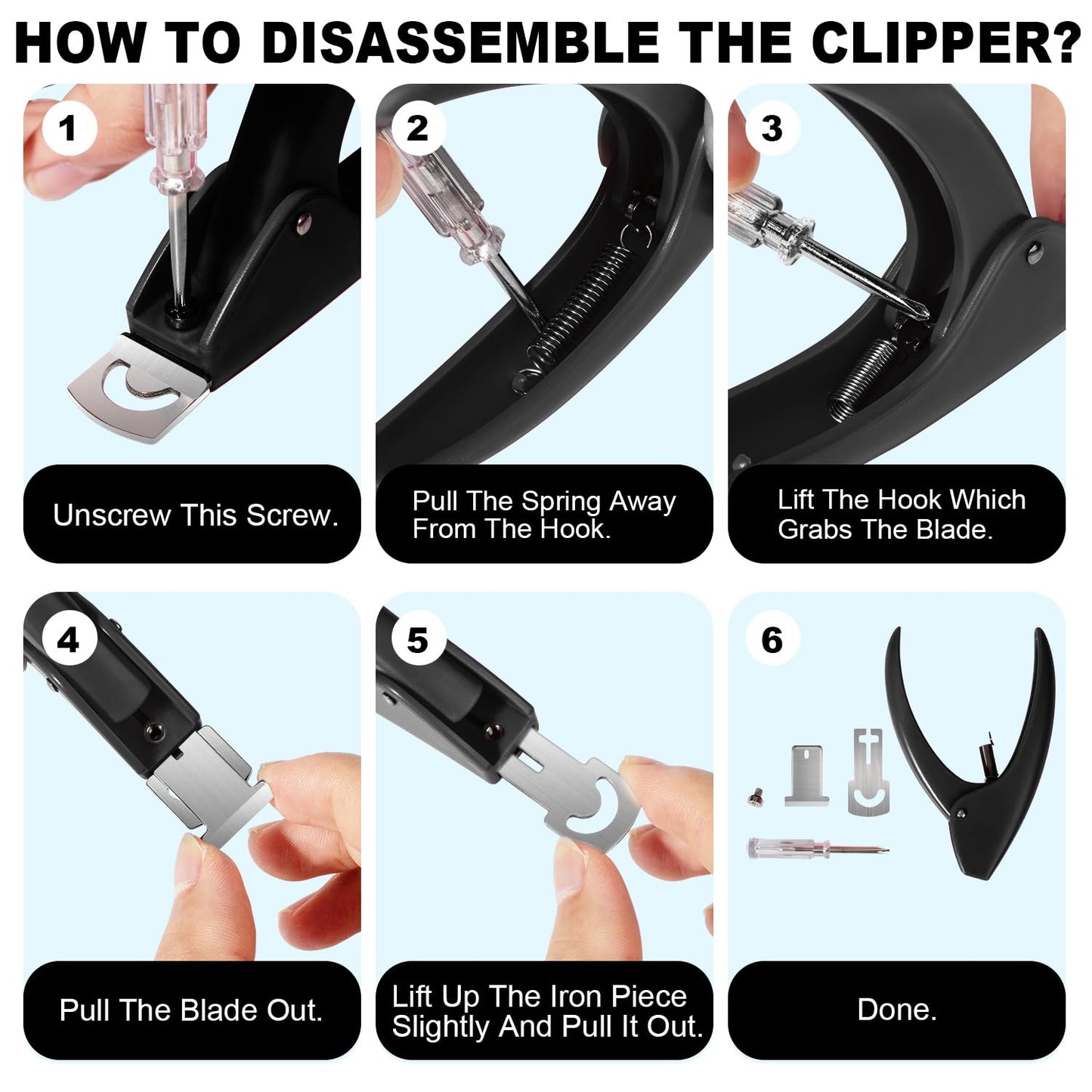 HOW TO DISASSEMBLE THE CLIPPER?

1

Unscrew This Screw.

2

Pull The Spring Away From The Hook.

3

Lift The Hook Which Grabs The Blade.

4

Pull The Blade Out.

5

Lift Up The Iron Piece Slightly And Pull It Out.

6

Done.