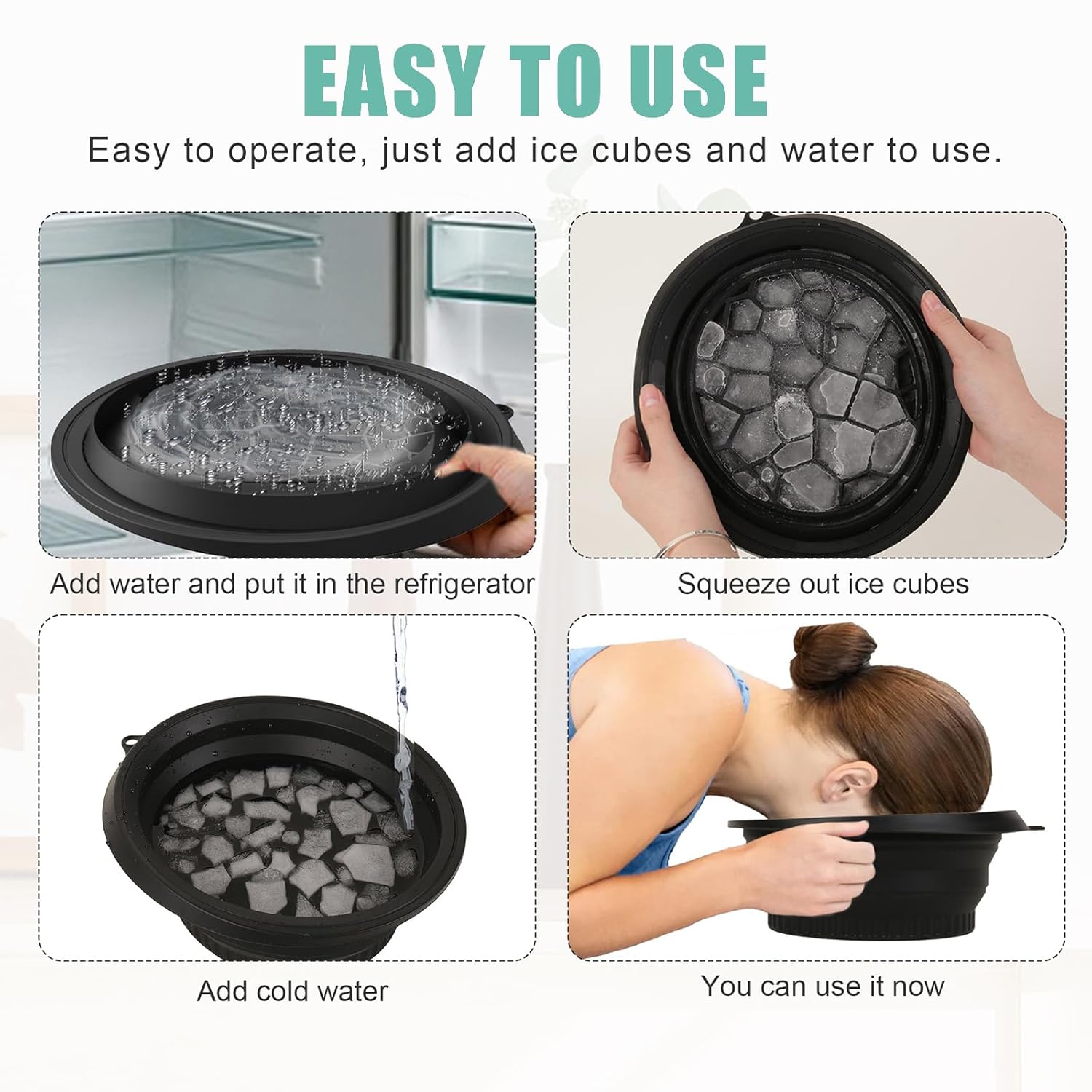 EASY TO USE

Easy to operate, just add ice cubes and water to use.

Add water and put it in the refrigerator

Squeeze out ice cubes

Add cold water

You can use it now