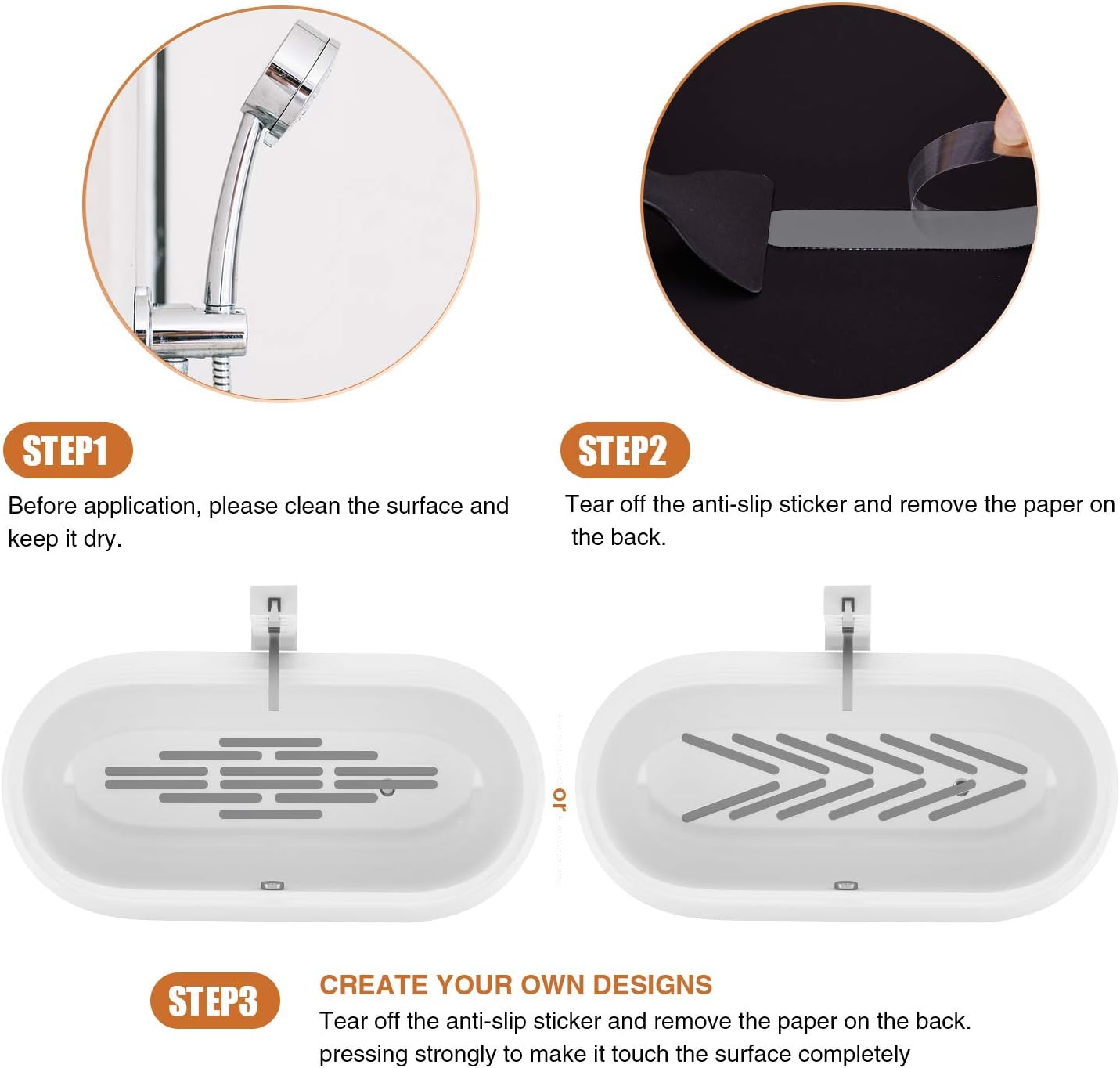 STEP1

Before application, please clean the surface and keep it dry.

STEP2

Tear off the anti-slip sticker and remove the paper on the back.

or

STEP3

CREATE YOUR OWN DESIGNS

Tear off the anti-slip sticker and remove the paper on the back. pressing strongly to make it touch the surface completely