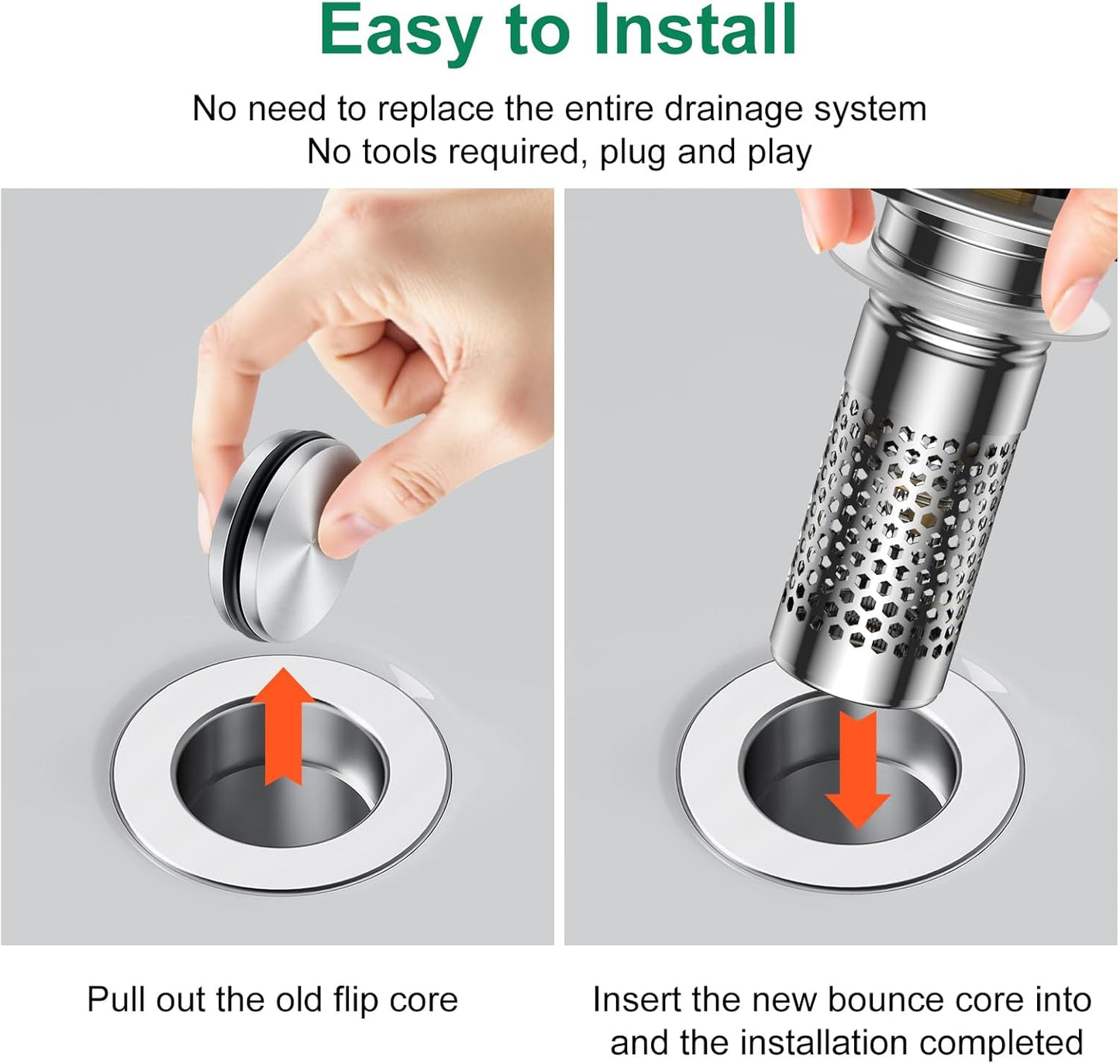 Easy to Install

No need to replace the entire drainage system
No tools required, plug and play

Pull out the old flip core

Insert the new bounce core into and the installation completed