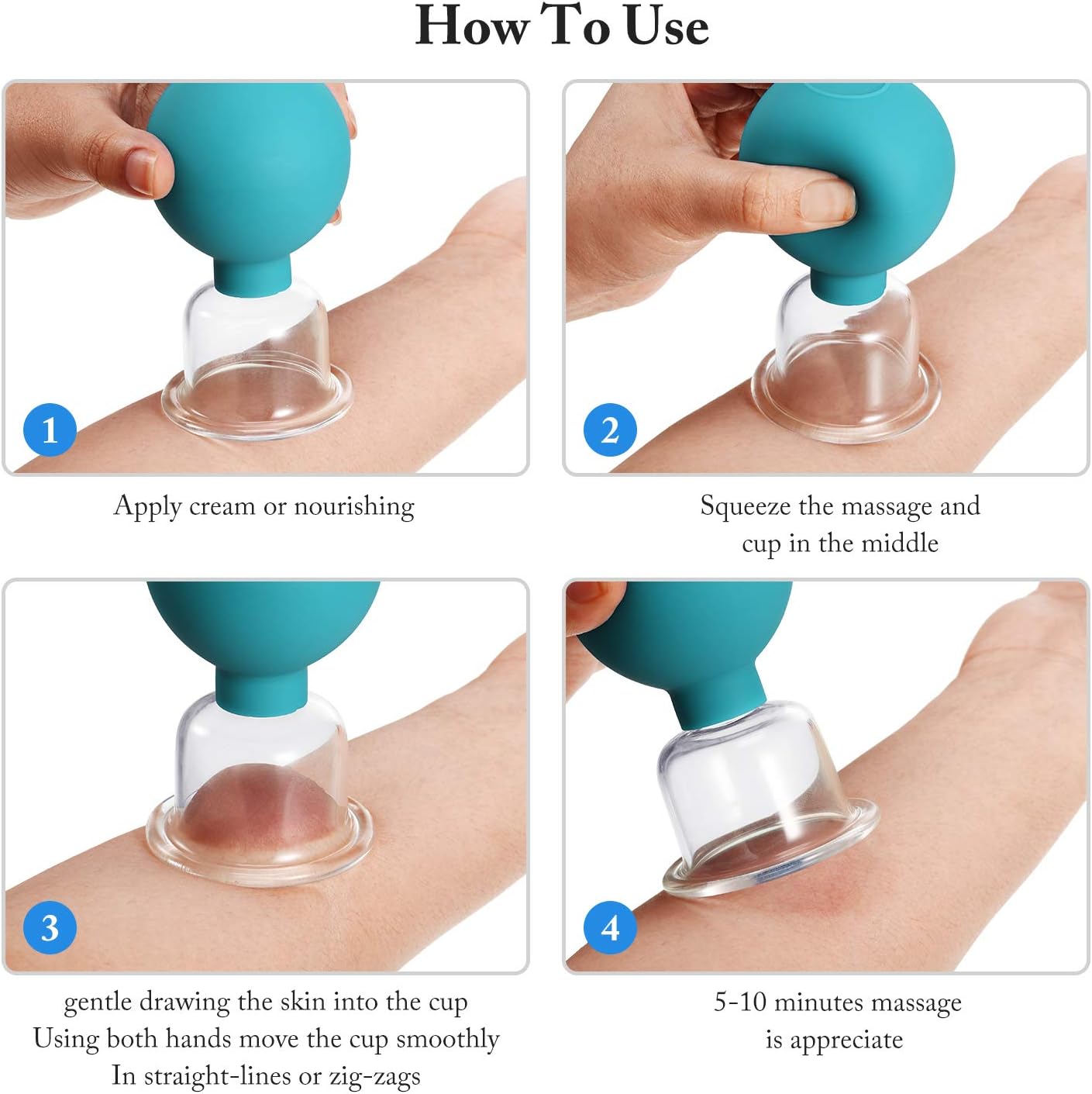 How To Use

1

Apply cream or nourishing

2

Squeeze the massage and cup in the middle

3

gentle drawing the skin into the cup
Using both hands move the cup smoothly
In straight-lines or zig-zags

4

5-10 minutes massage is appreciate