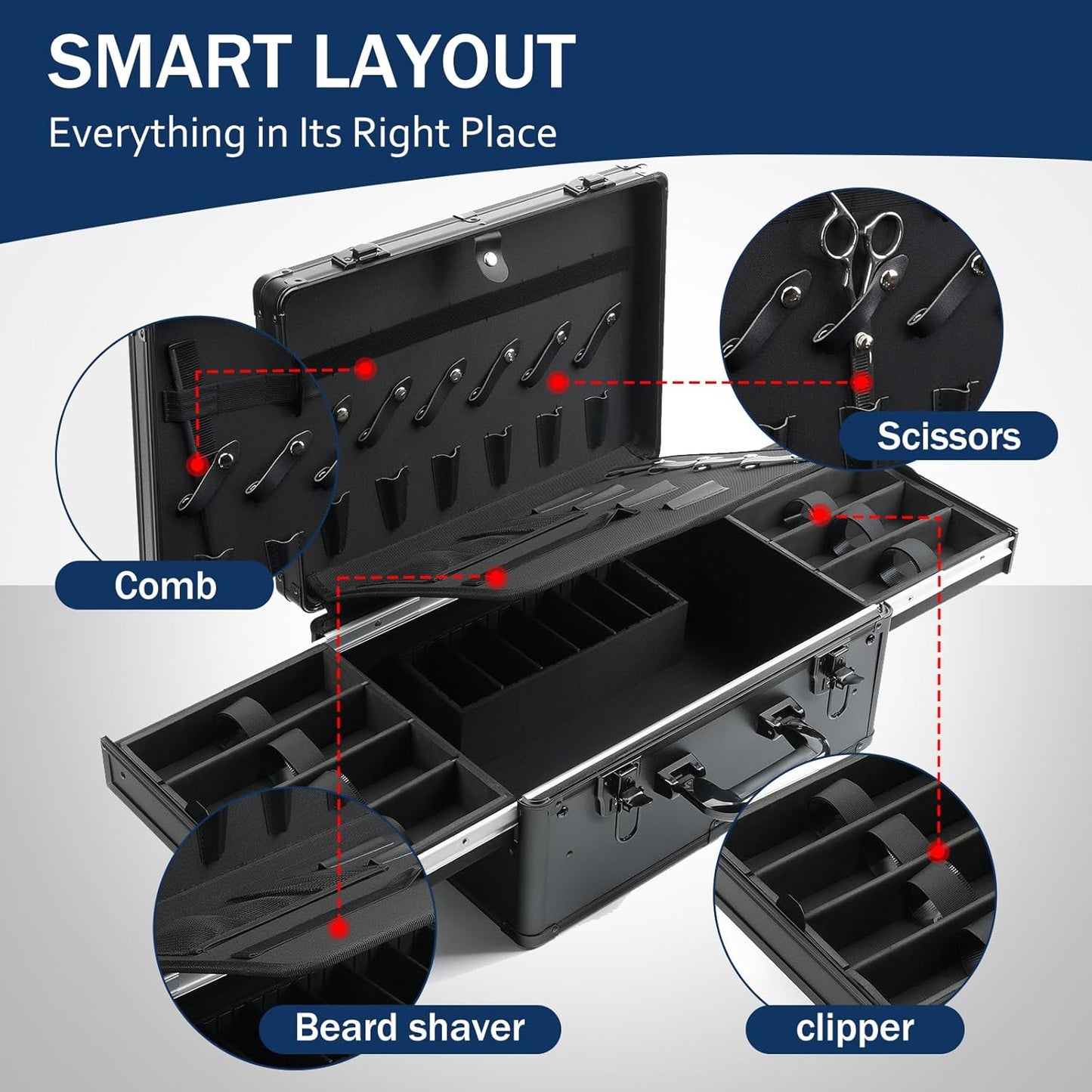 SMART LAYOUT

Everything in Its Right Place

Scissors

Comb

Beard shaver

clipper