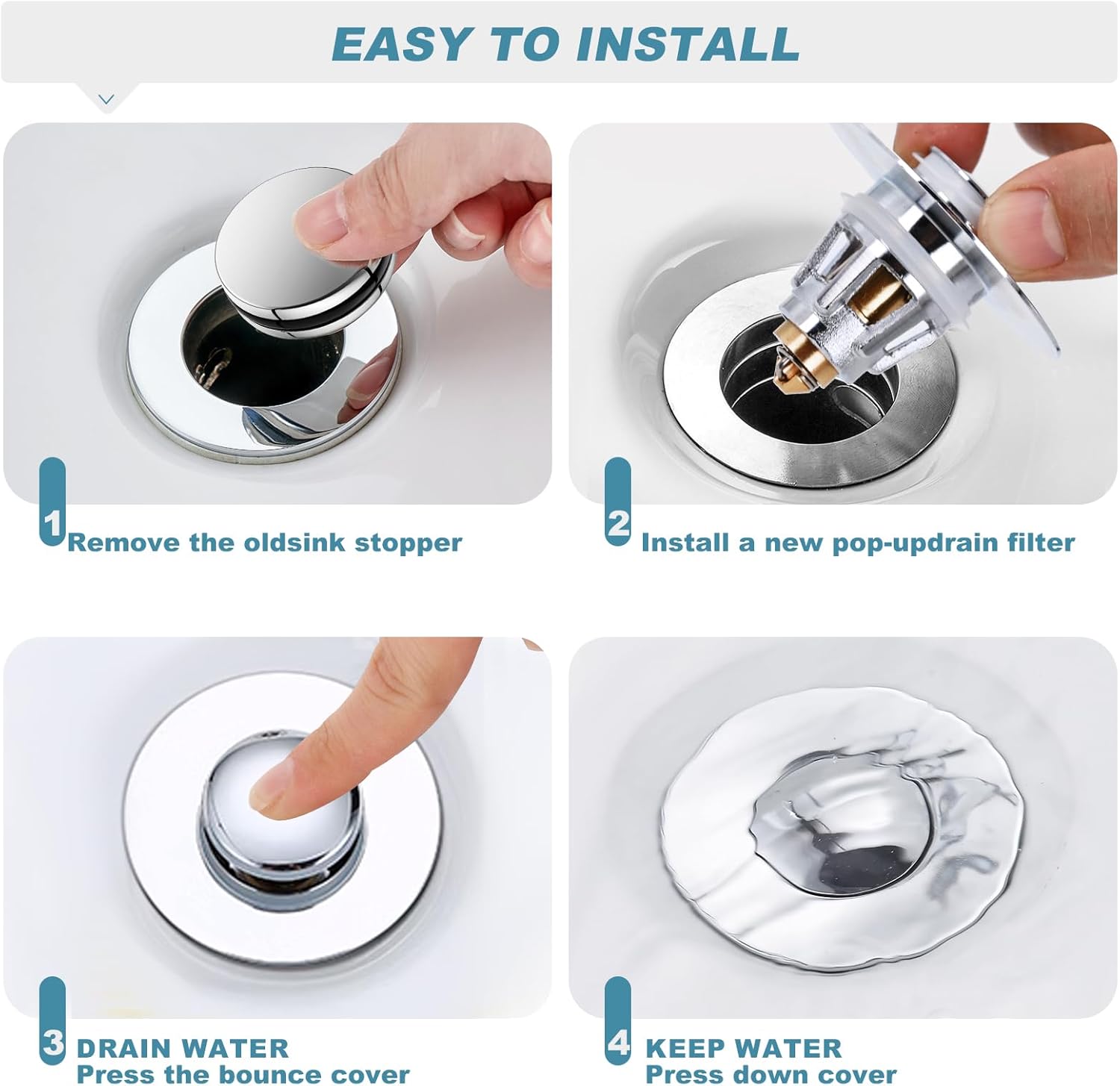 EASY TO INSTALL

1 Remove the oldsink stopper

2 Install a new pop-updrain filter

3 DRAIN WATER
Press the bounce cover

4 KEEP WATER
Press down cover