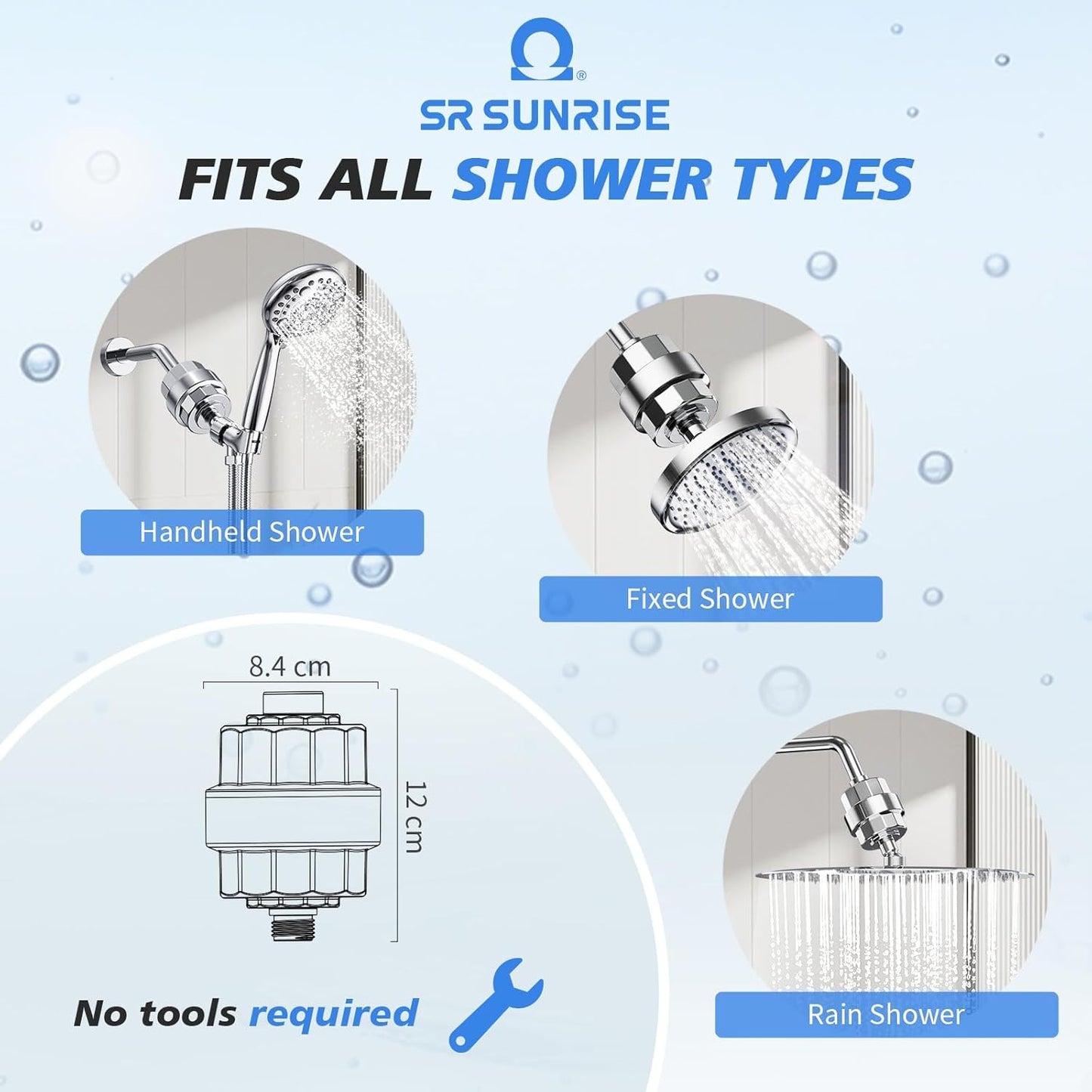 ®
SR SUNRISE
FITS ALL SHOWER TYPES

Handheld Shower

Fixed Shower

8.4 cm
12 cm

No tools required

Rain Shower