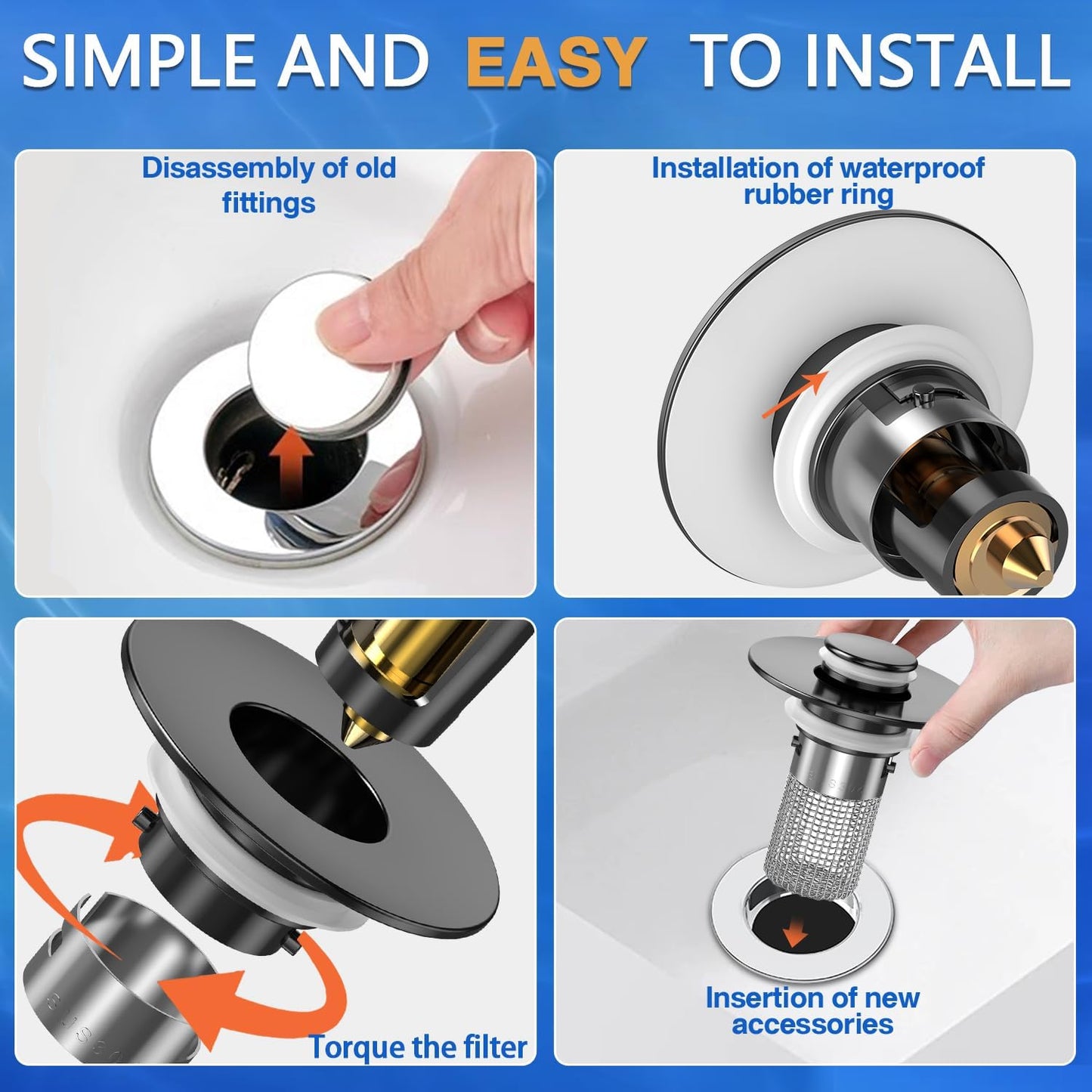 SIMPLE AND EASY TO INSTALL

Disassembly of old fittings

Installation of waterproof rubber ring

Torque the filter

Insertion of new accessories