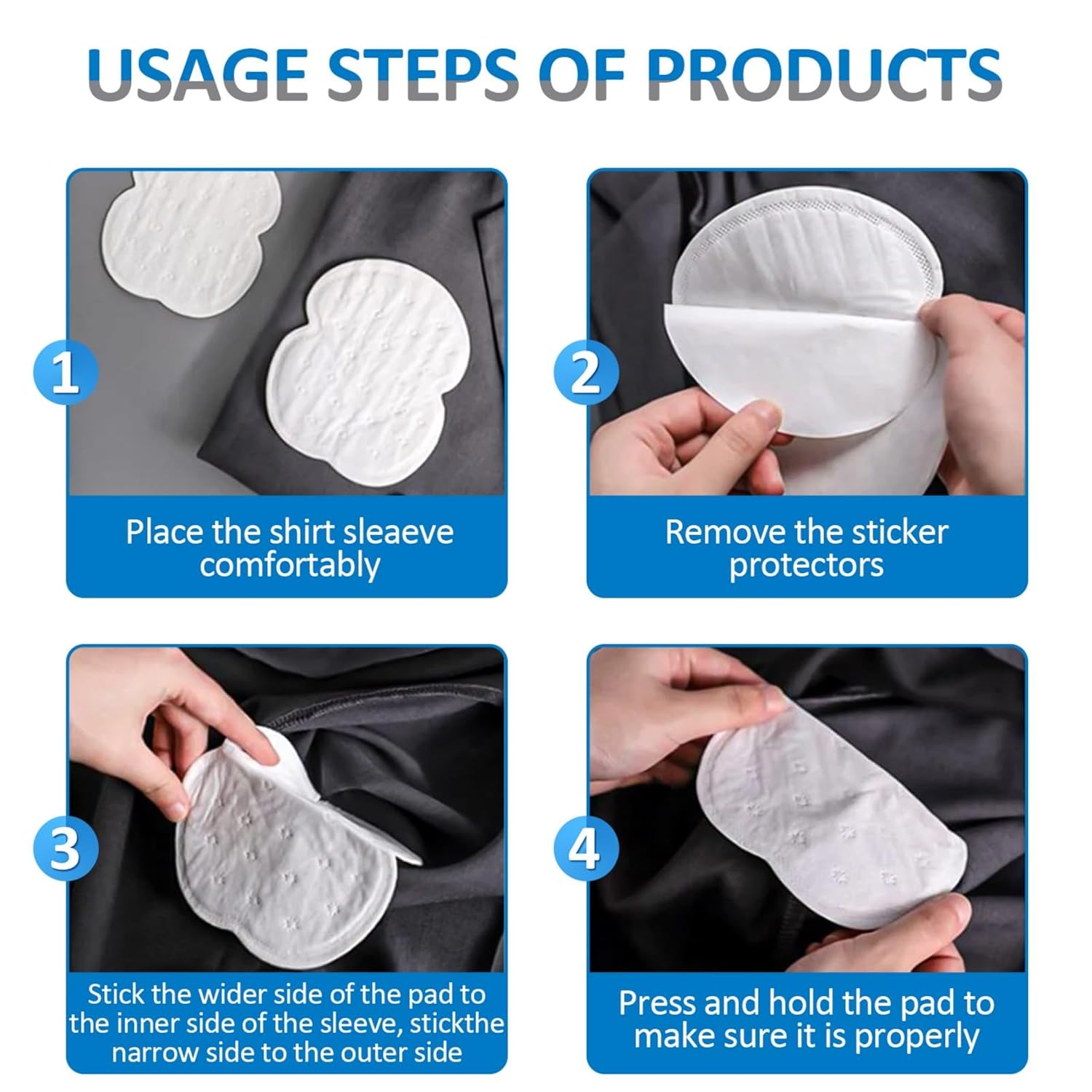 USAGE STEPS OF PRODUCTS

1

Place the shirt sleaeve comfortably

2

Remove the sticker protectors

3

Stick the wider side of the pad to the inner side of the sleeve, stickthe narrow side to the outer side

4

Press and hold the pad to make sure it is properly