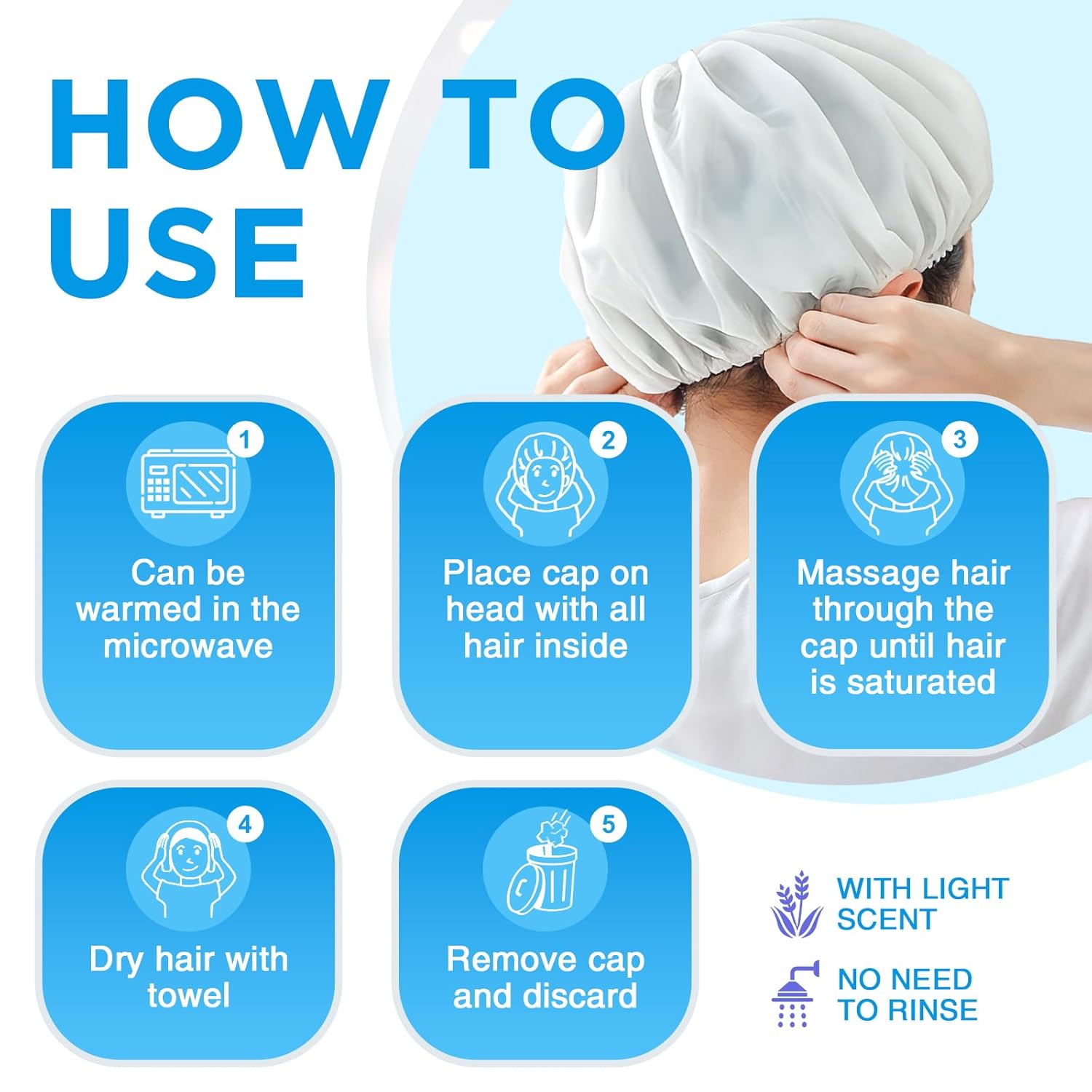 HOW TO USE

1
Can be warmed in the microwave

2
Place cap on head with all hair inside

3
Massage hair through the cap until hair is saturated

4
Dry hair with towel

5
Remove cap and discard

WITH LIGHT SCENT

NO NEED TO RINSE