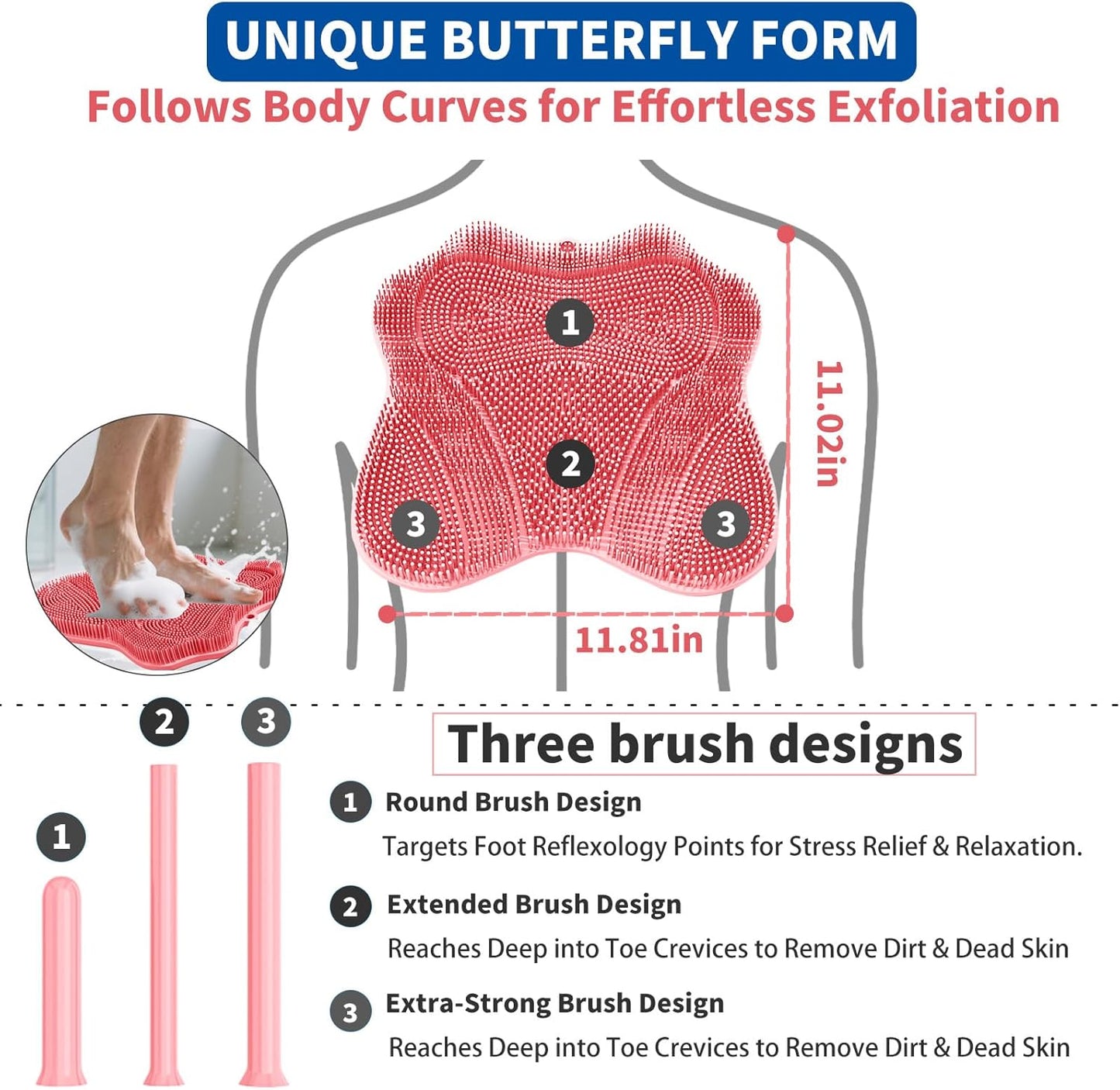 UNIQUE BUTTERFLY FORM

Follows Body Curves for Effortless Exfoliation

1

2

3

3

11.02in

11.81in

2

3

1

Three brush designs

1 Round Brush Design
Targets Foot Reflexology Points for Stress Relief & Relaxation.

2 Extended Brush Design
Reaches Deep into Toe Crevices to Remove Dirt & Dead Skin

3 Extra-Strong Brush Design
Reaches Deep into Toe Crevices to Remove Dirt & Dead Skin