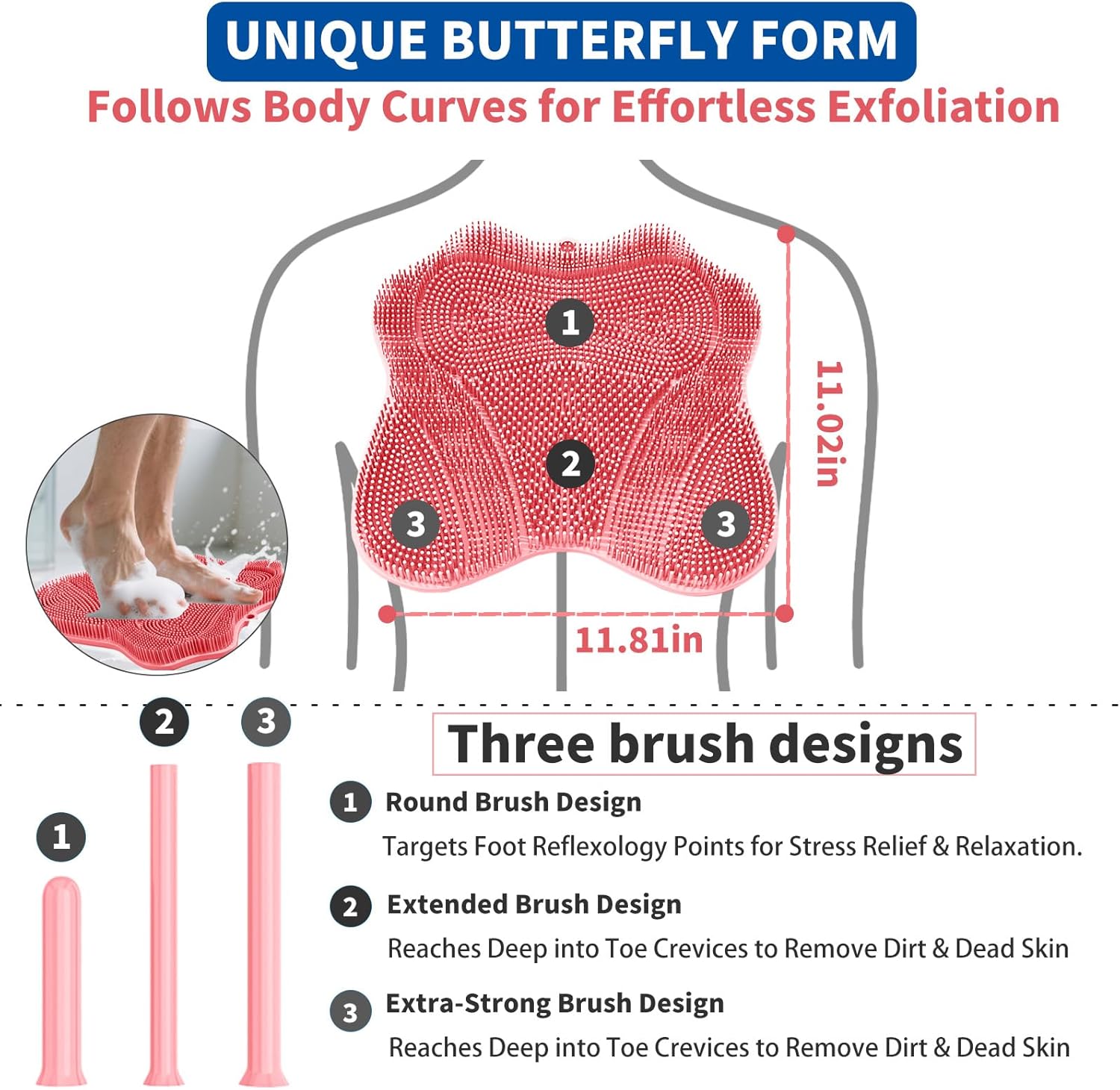 UNIQUE BUTTERFLY FORM

Follows Body Curves for Effortless Exfoliation

1

2

3

3

11.02in

11.81in

2

3

1

Three brush designs

1 Round Brush Design

Targets Foot Reflexology Points for Stress Relief & Relaxation.

2 Extended Brush Design

Reaches Deep into Toe Crevices to Remove Dirt & Dead Skin

3 Extra-Strong Brush Design

Reaches Deep into Toe Crevices to Remove Dirt & Dead Skin