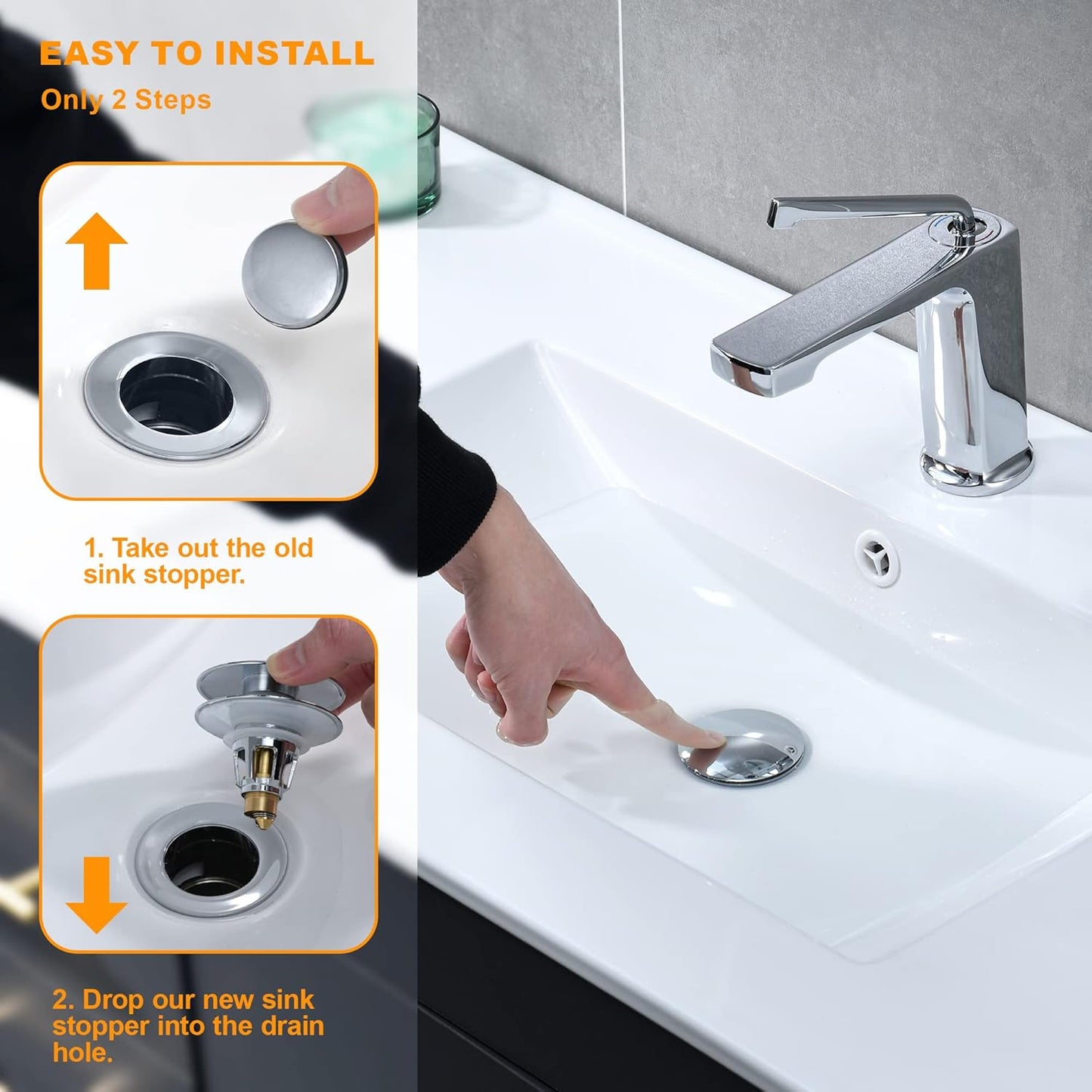 EASY TO INSTALL
Only 2 Steps

1. Take out the old sink stopper.

2. Drop our new sink stopper into the drain hole.