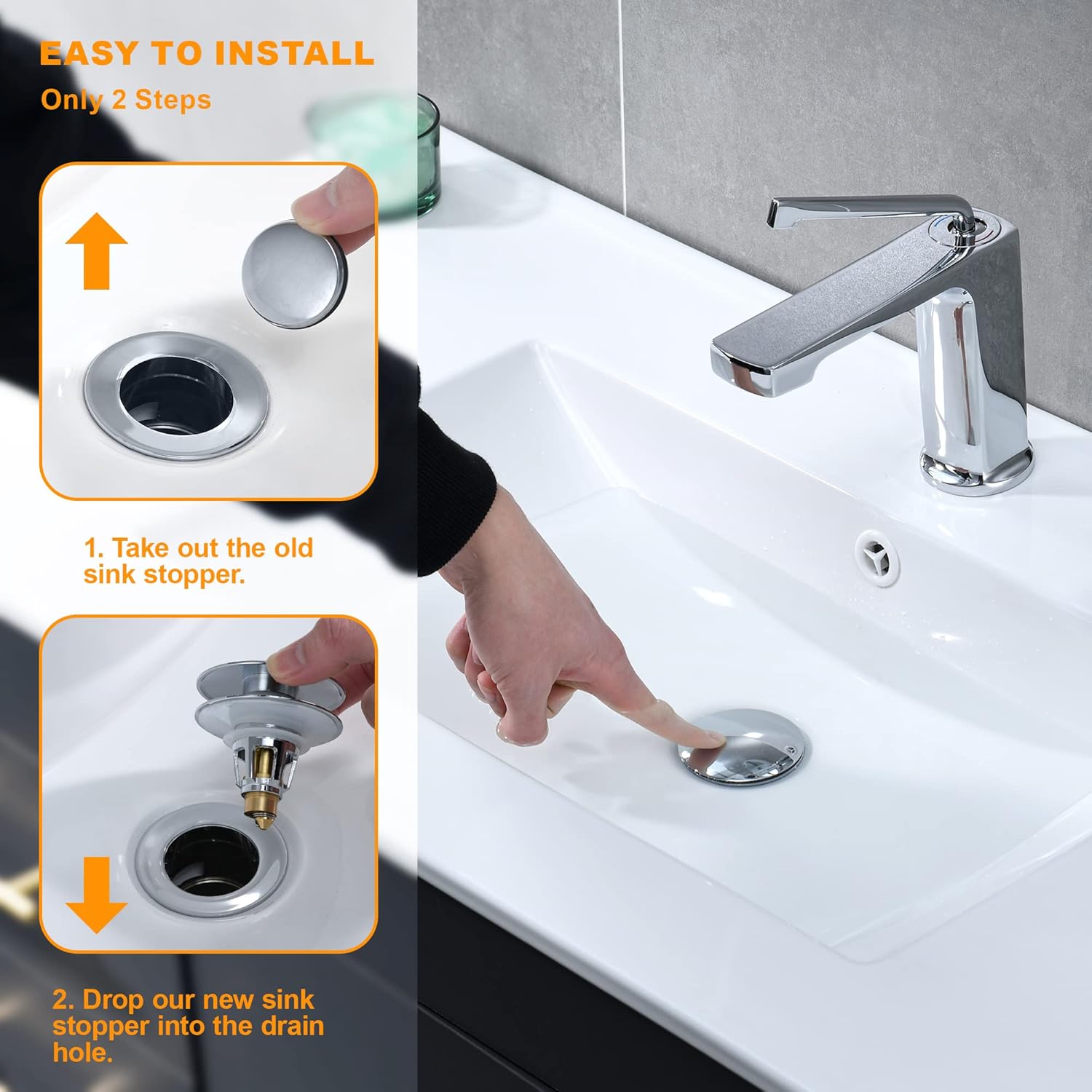 EASY TO INSTALL
Only 2 Steps

1. Take out the old sink stopper.

2. Drop our new sink stopper into the drain hole.