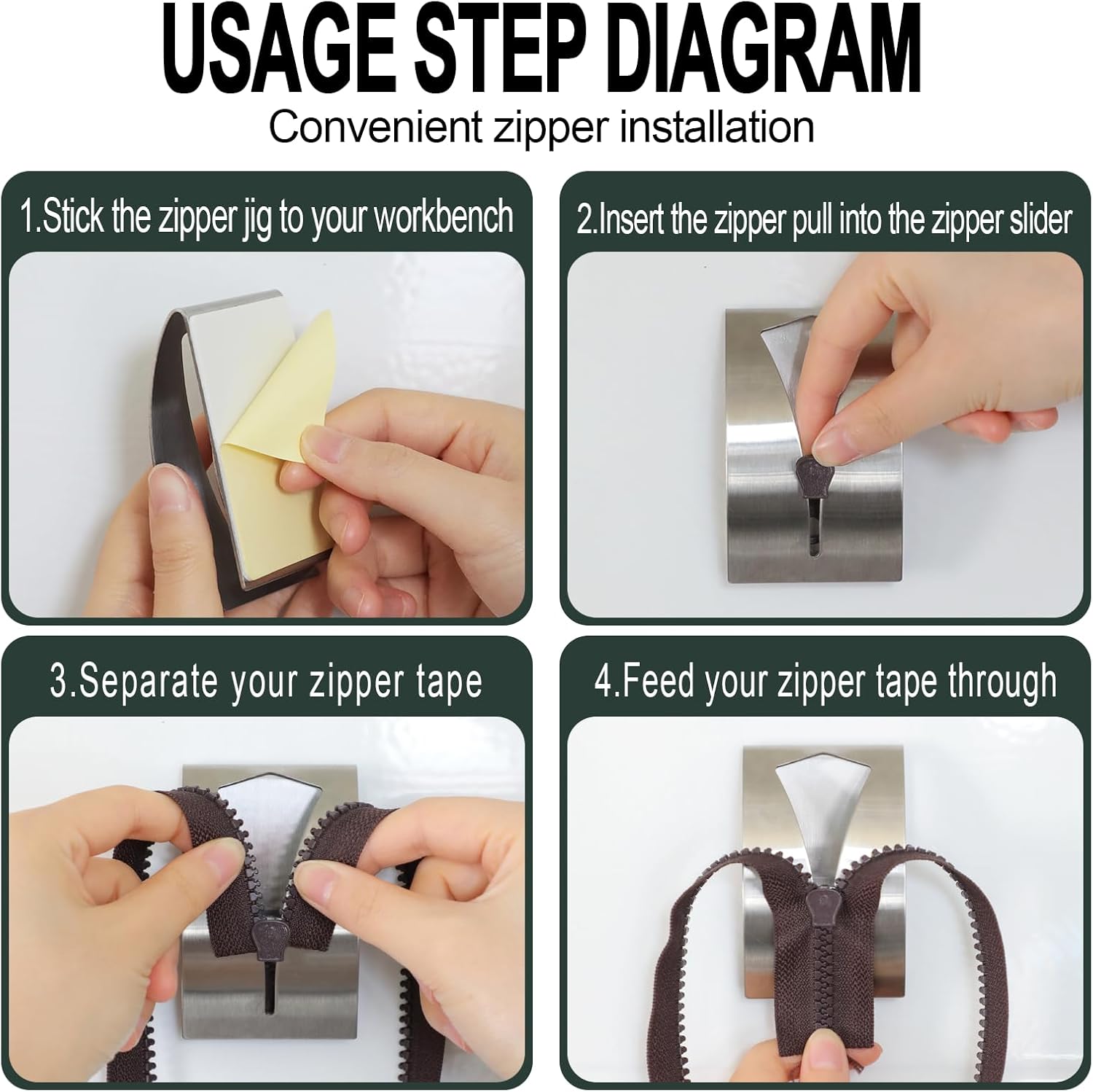 USAGE STEP DIAGRAM

Convenient zipper installation

1.Stick the zipper jig to your workbench

2.Insert the zipper pull into the zipper slider

3.Separate your zipper tape

4.Feed your zipper tape through