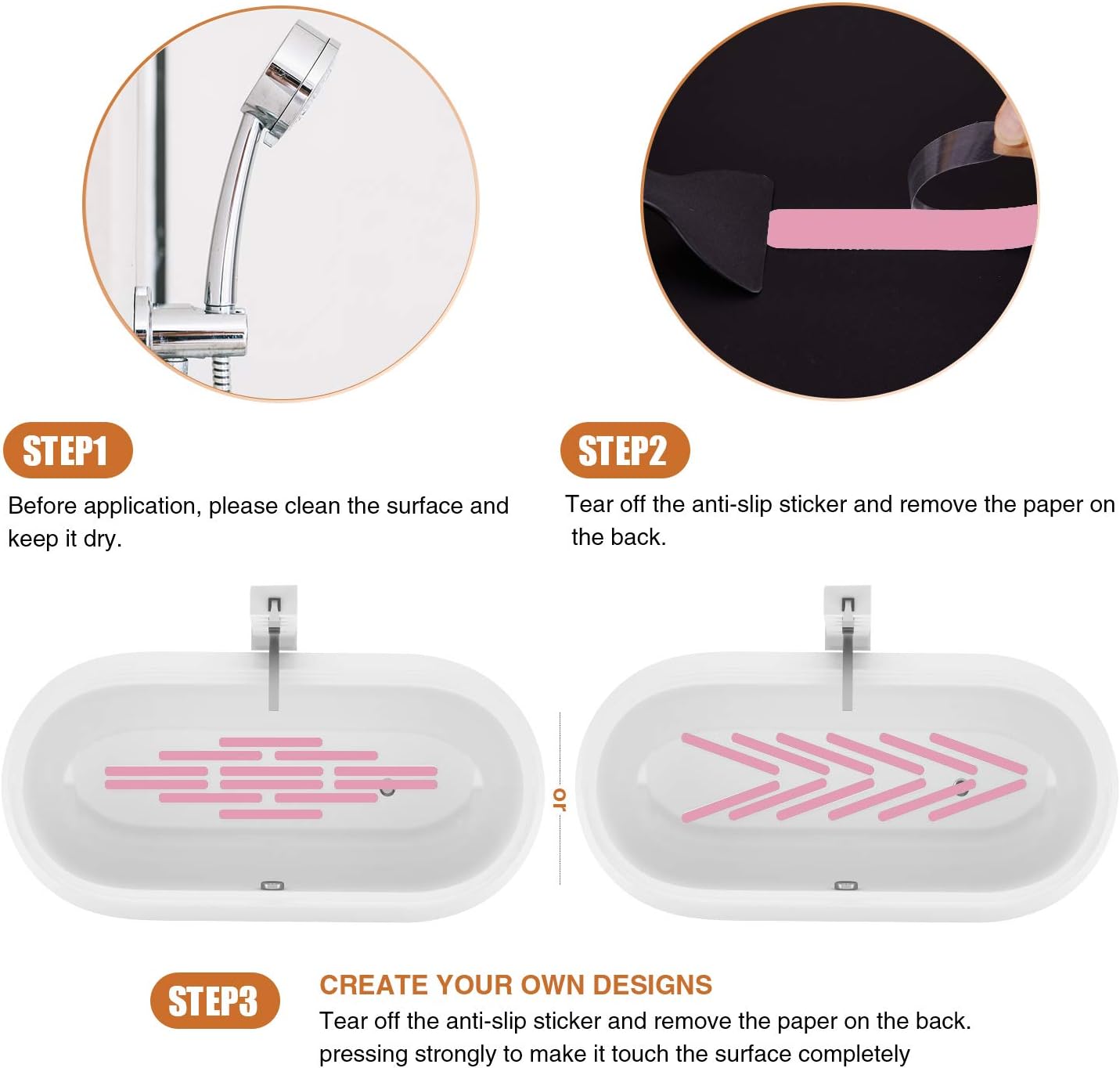 STEP1

Before application, please clean the surface and keep it dry.

STEP2

Tear off the anti-slip sticker and remove the paper on the back.

or

STEP3

CREATE YOUR OWN DESIGNS

Tear off the anti-slip sticker and remove the paper on the back. pressing strongly to make it touch the surface completely