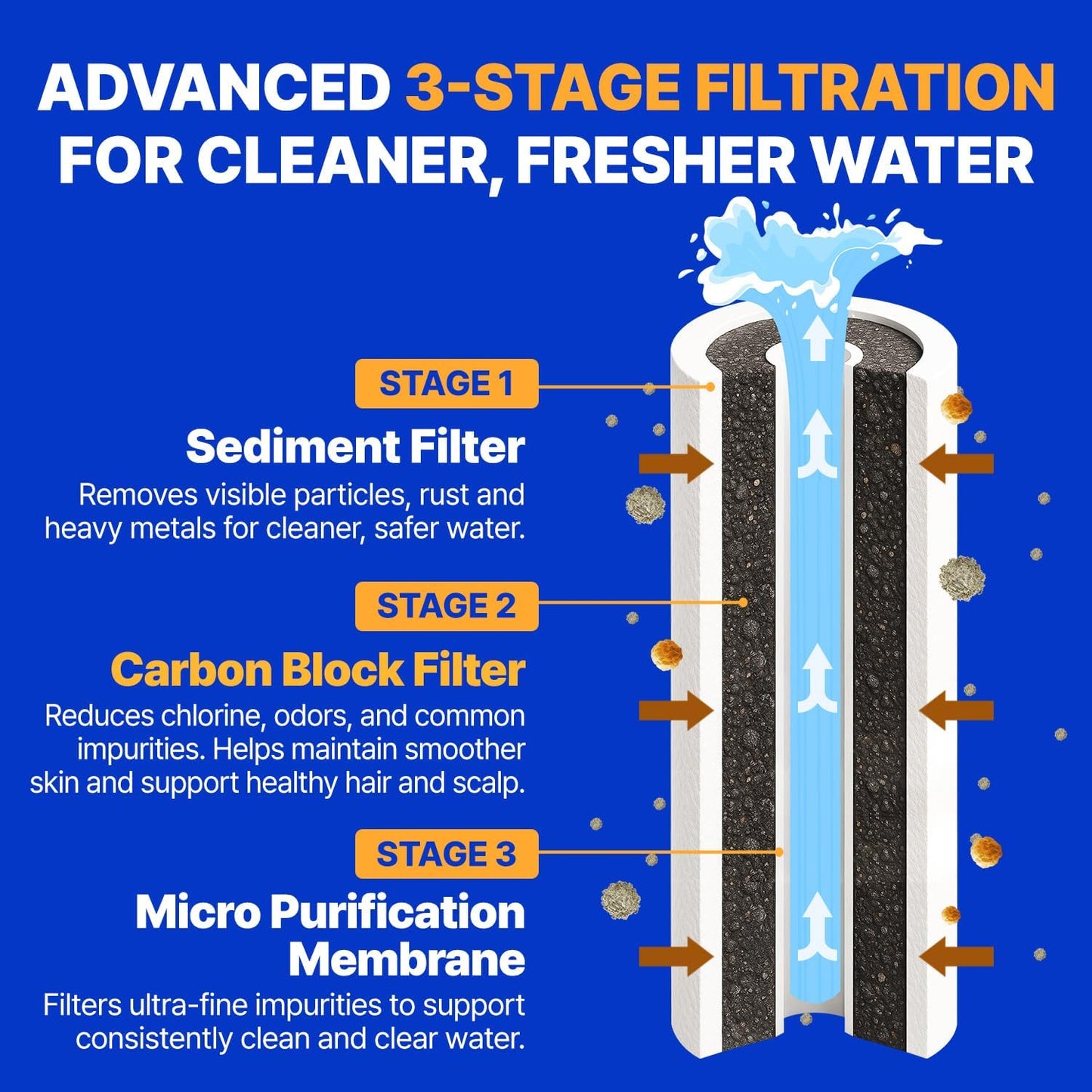 ADVANCED 3-STAGE FILTRATION FOR CLEANER, FRESHER WATER

STAGE 1

Sediment Filter

Removes visible particles, rust and heavy metals for cleaner, safer water.

STAGE 2

Carbon Block Filter

Reduces chlorine, odors, and common impurities. Helps maintain smoother skin and support healthy hair and scalp.

STAGE 3

Micro Purification Membrane

Filters ultra-fine impurities to support consistently clean and clear water.