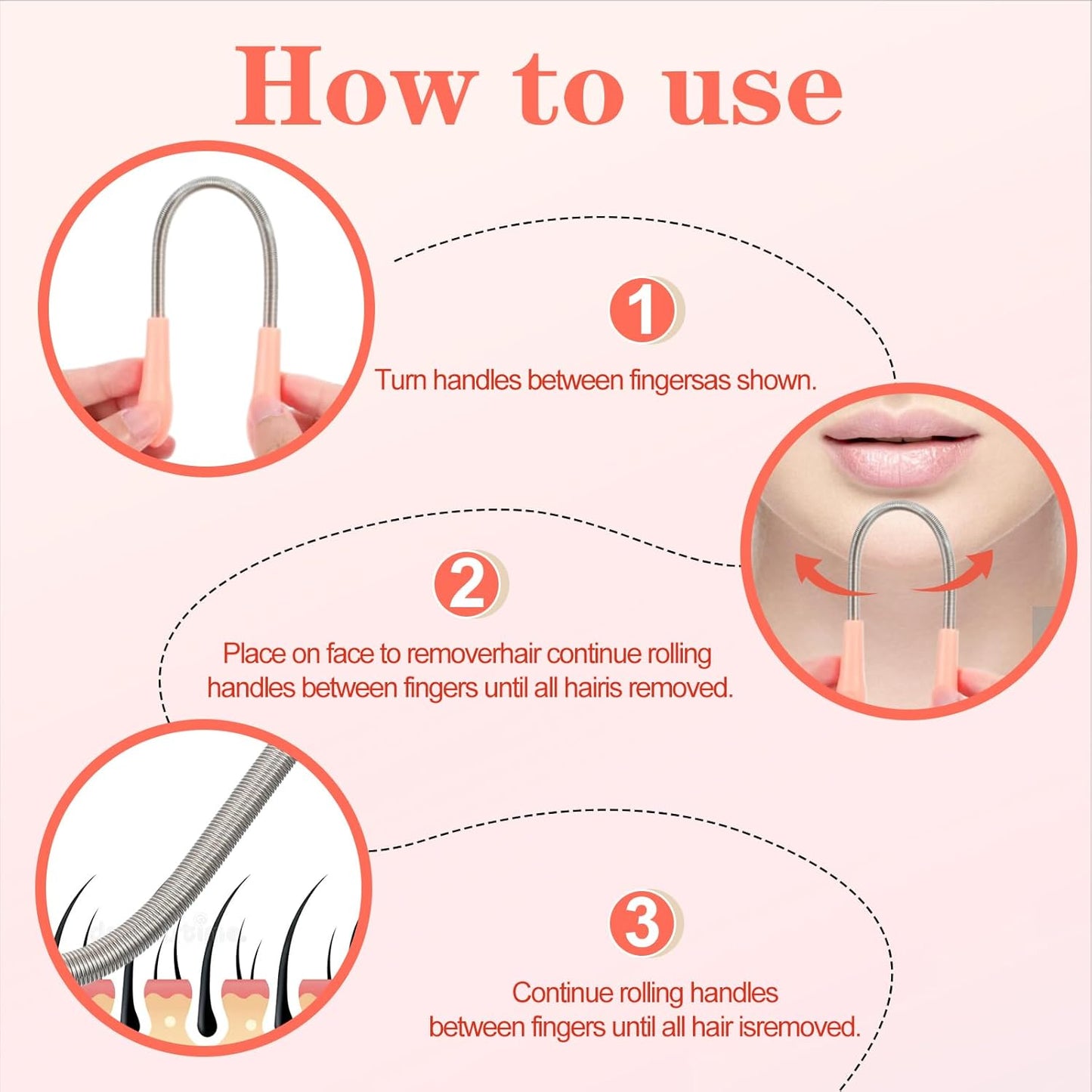 How to use

1

Turn handles between fingersas shown.

2

Place on face to removerhair continue rolling handles between fingers until all hairis removed.

3

Continue rolling handles between fingers until all hair isremoved.