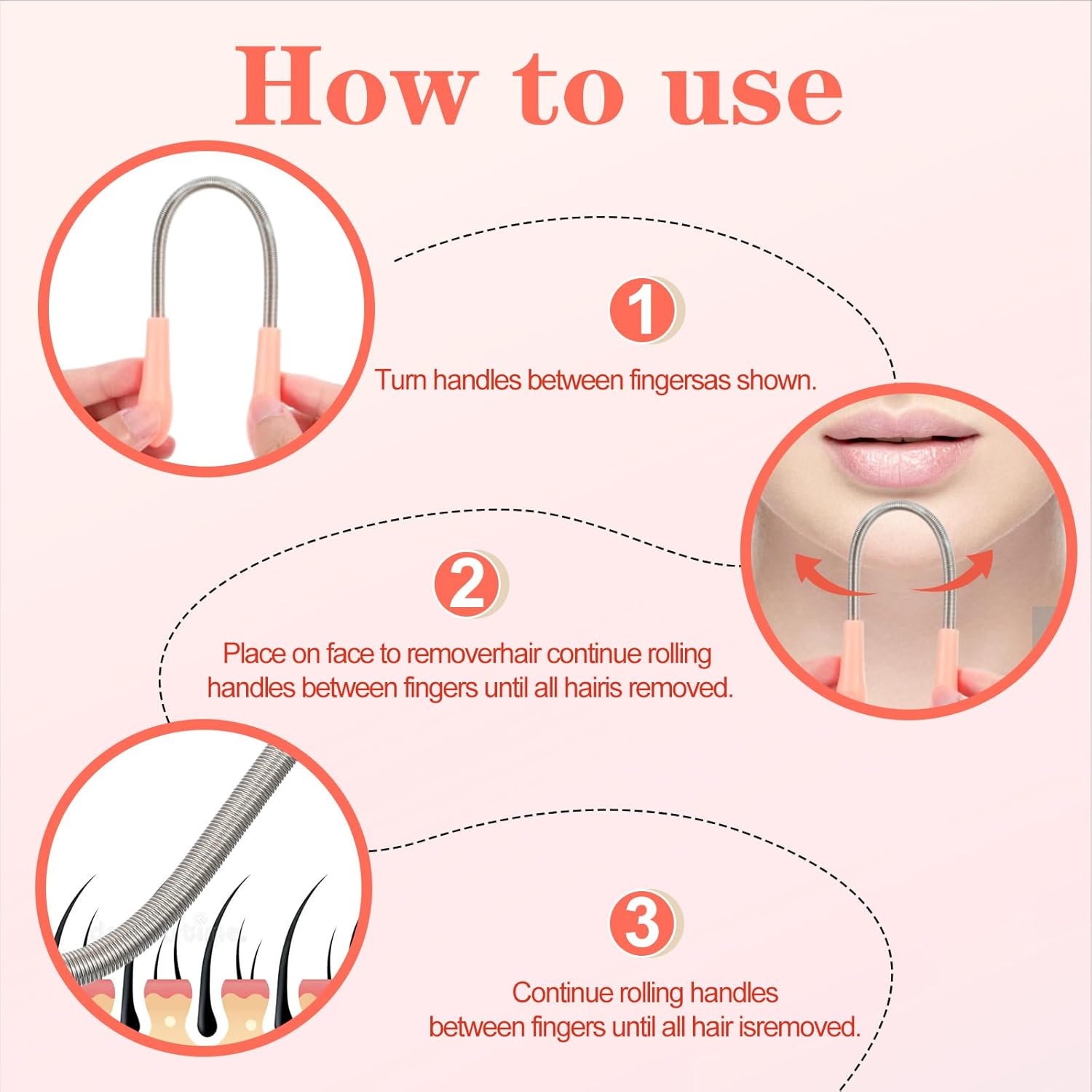 How to use

1

Turn handles between fingersas shown.

2

Place on face to removerhair continue rolling handles between fingers until all hairis removed.

3

Continue rolling handles between fingers until all hair isremoved.