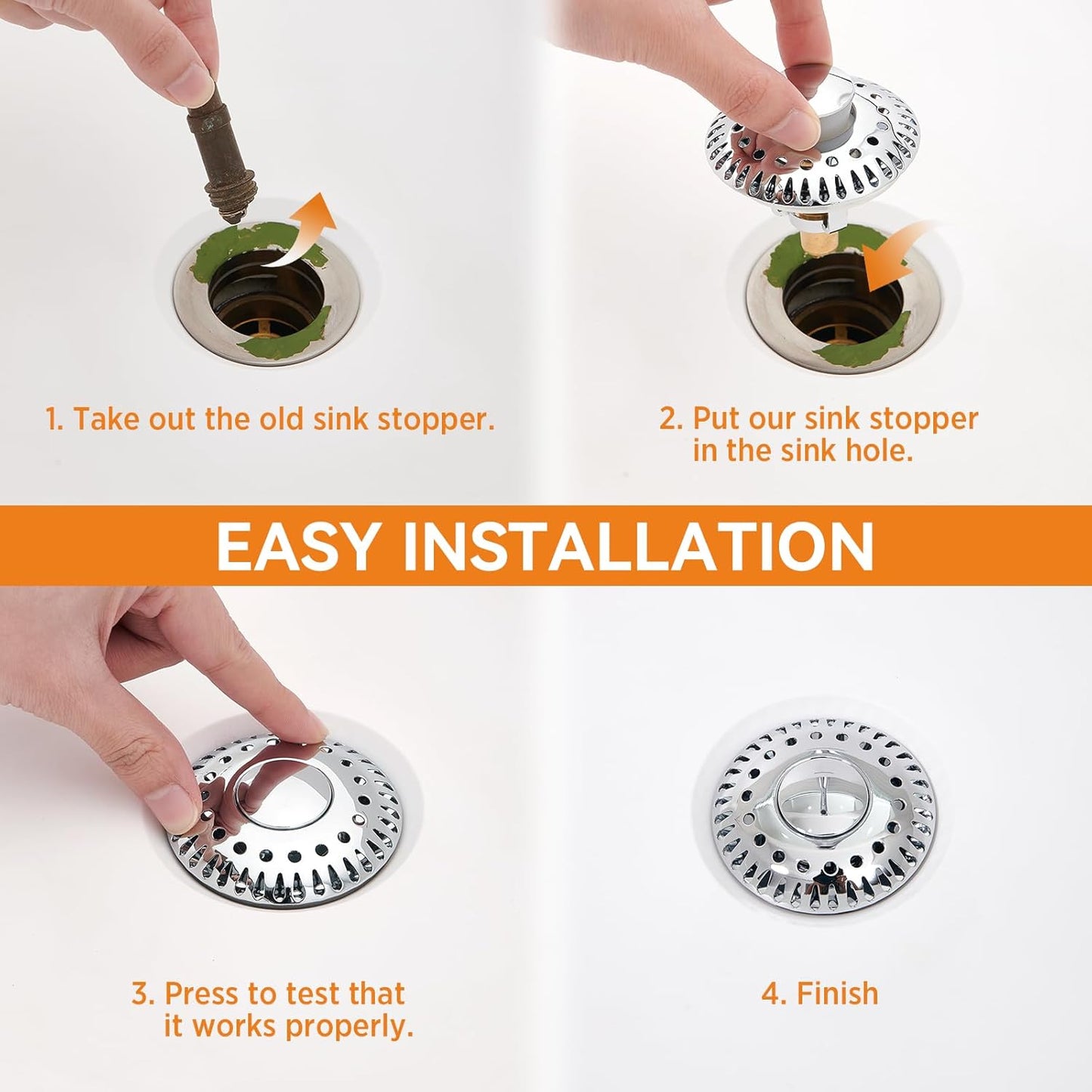 1. Take out the old sink stopper.

2. Put our sink stopper in the sink hole.

EASY INSTALLATION

3. Press to test that it works properly.

4. Finish