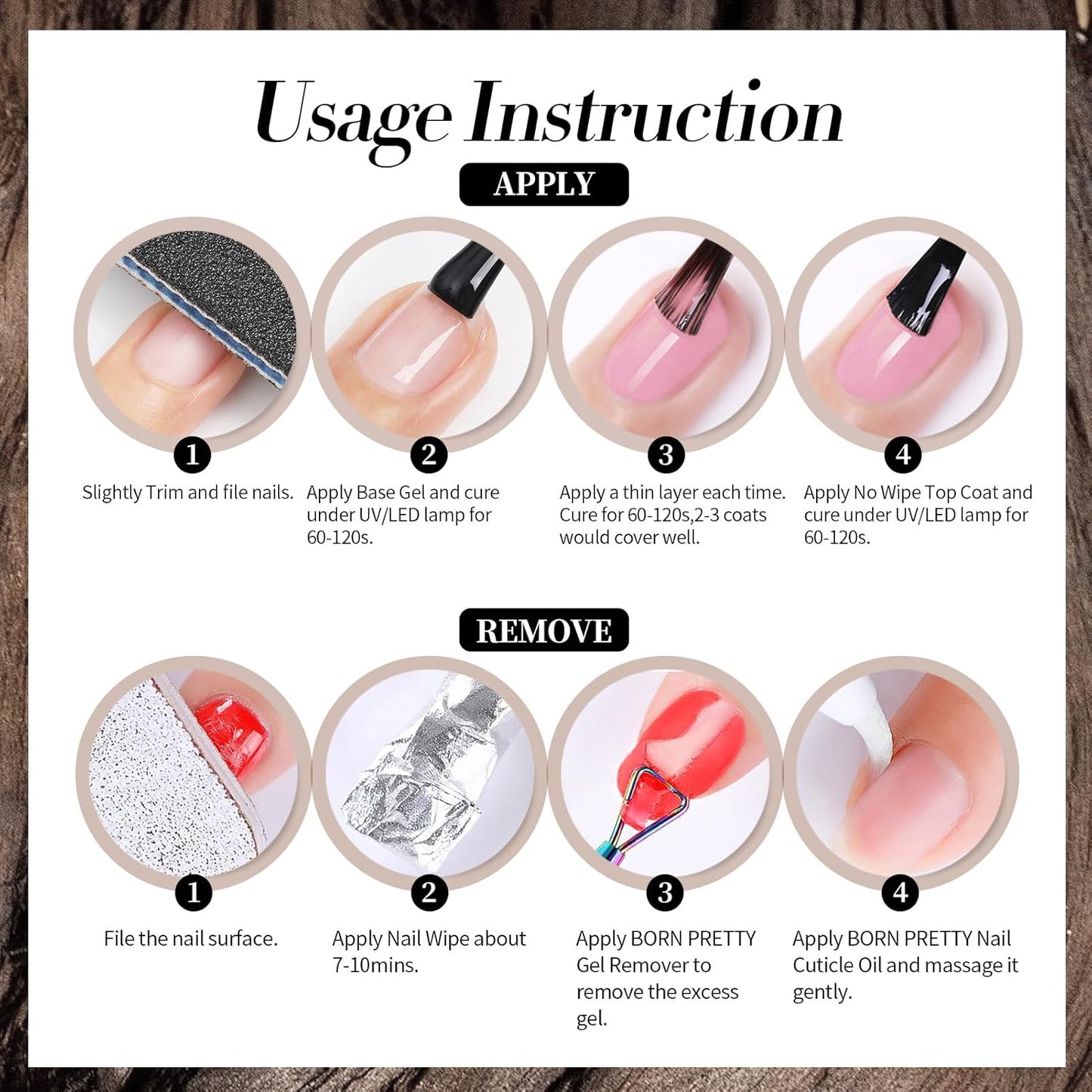 Usage Instruction

APPLY

1
Slightly Trim and file nails.

2
Apply Base Gel and cure under UV/LED lamp for 60-120s.

3
Apply a thin layer each time. Cure for 60-120s,2-3 coats would cover well.

4
Apply No Wipe Top Coat and cure under UV/LED lamp for 60-120s.

REMOVE

1
File the nail surface.

2
Apply Nail Wipe about 7-10mins.

3
Apply BORN PRETTY Gel Remover to remove the excess gel.

4
Apply BORN PRETTY Nail Cuticle Oil and massage it gently.