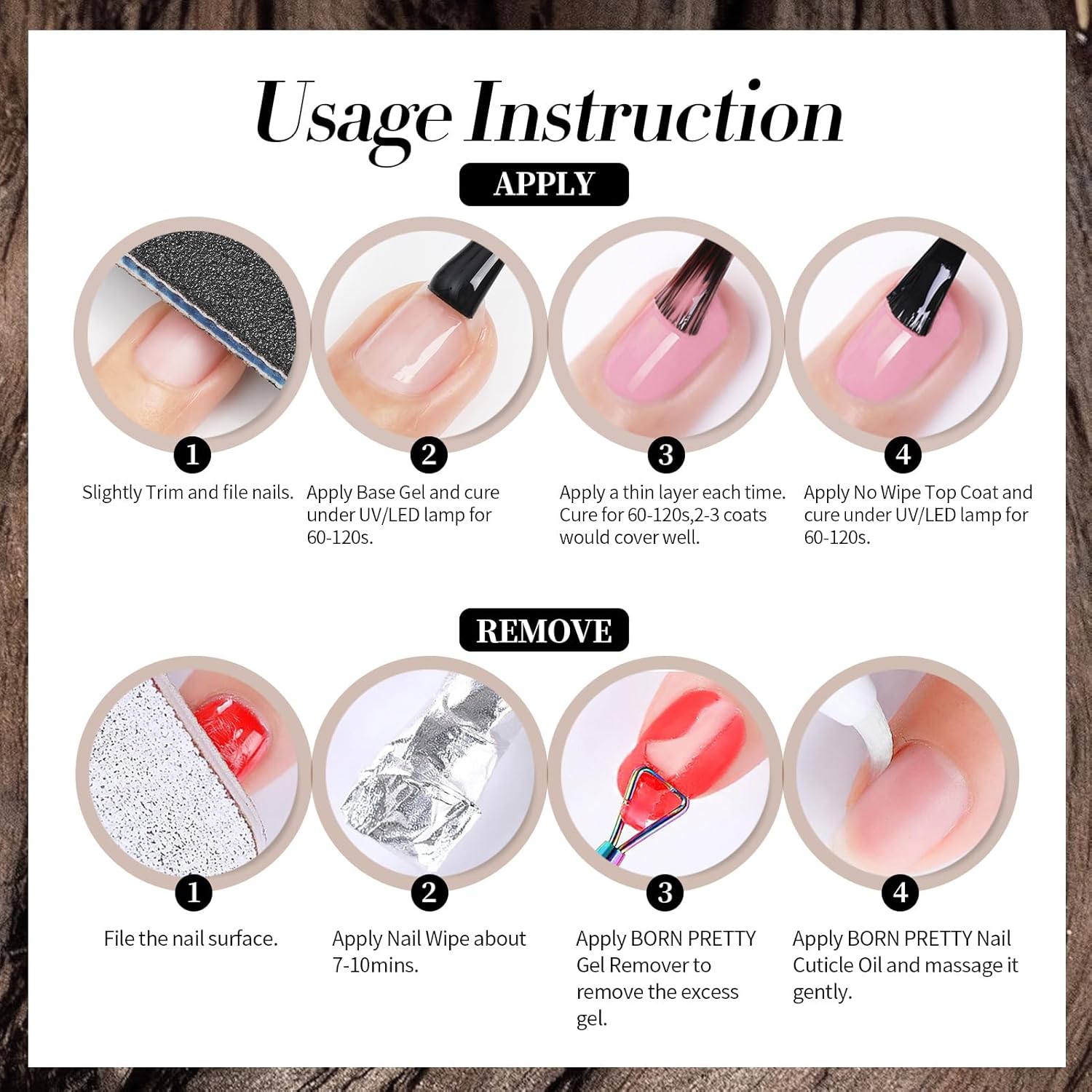 Usage Instruction

APPLY

1
Slightly Trim and file nails.

2
Apply Base Gel and cure under UV/LED lamp for 60-120s.

3
Apply a thin layer each time. Cure for 60-120s,2-3 coats would cover well.

4
Apply No Wipe Top Coat and cure under UV/LED lamp for 60-120s.

REMOVE

1
File the nail surface.

2
Apply Nail Wipe about 7-10mins.

3
Apply BORN PRETTY Gel Remover to remove the excess gel.

4
Apply BORN PRETTY Nail Cuticle Oil and massage it gently.