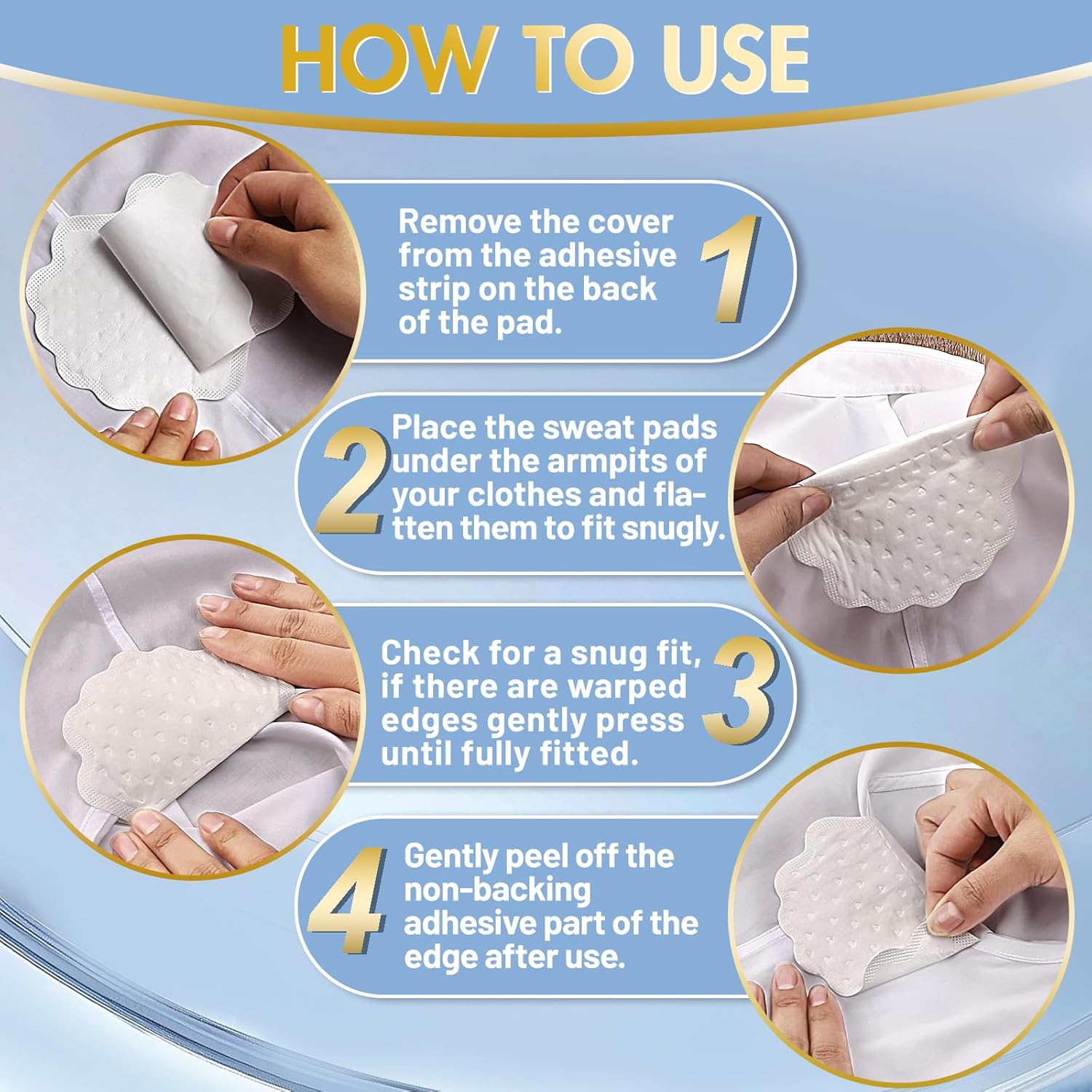 HOW TO USE

Remove the cover from the adhesive strip on the back of the pad. 1

2 Place the sweat pads under the armpits of your clothes and flatten them to fit snugly.

Check for a snug fit, if there are warped edges gently press until fully fitted. 3

4 Gently peel off the non-backing adhesive part of the edge after use.