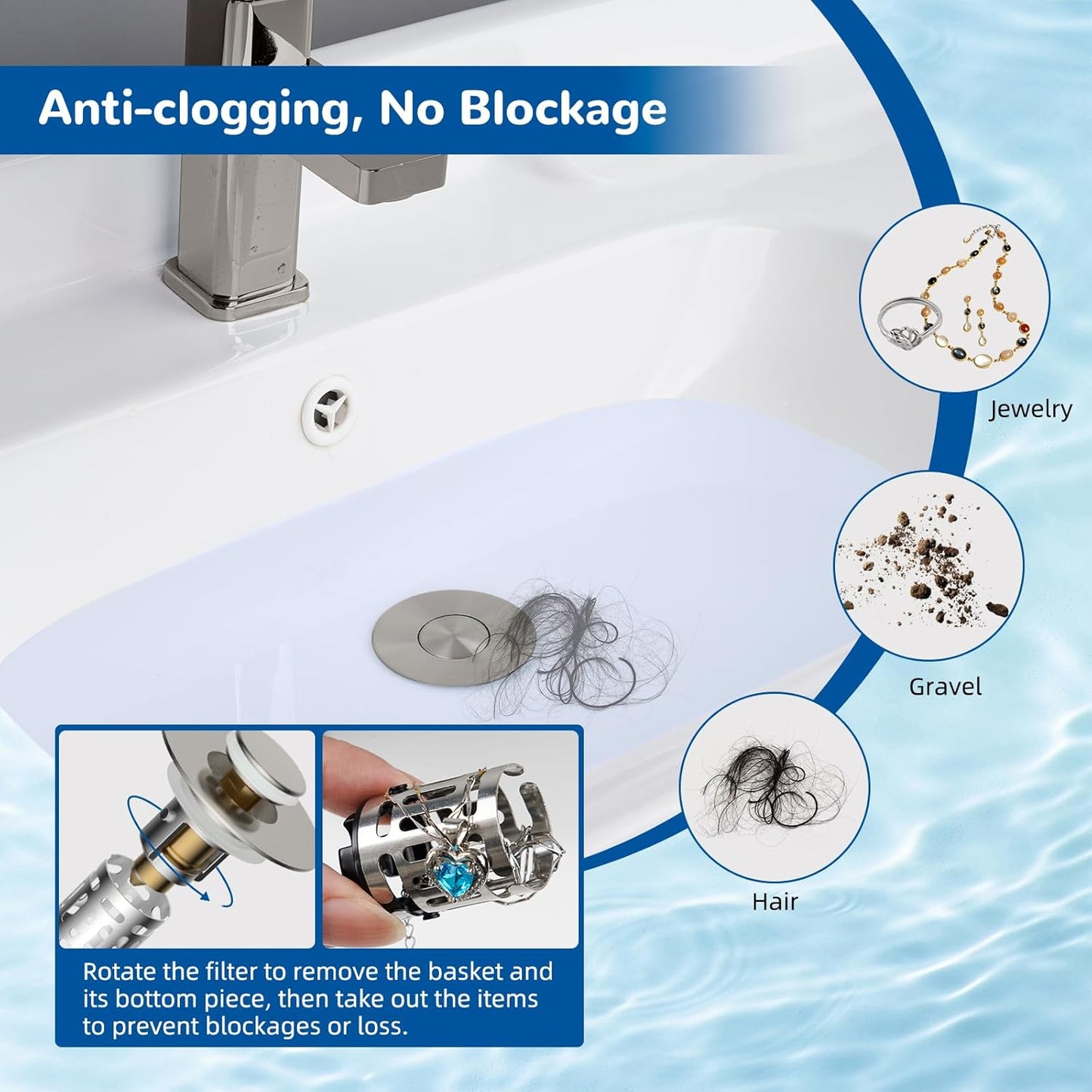 Anti-clogging, No Blockage

Jewelry

Gravel

Hair

Rotate the filter to remove the basket and its bottom piece, then take out the items to prevent blockages or loss.