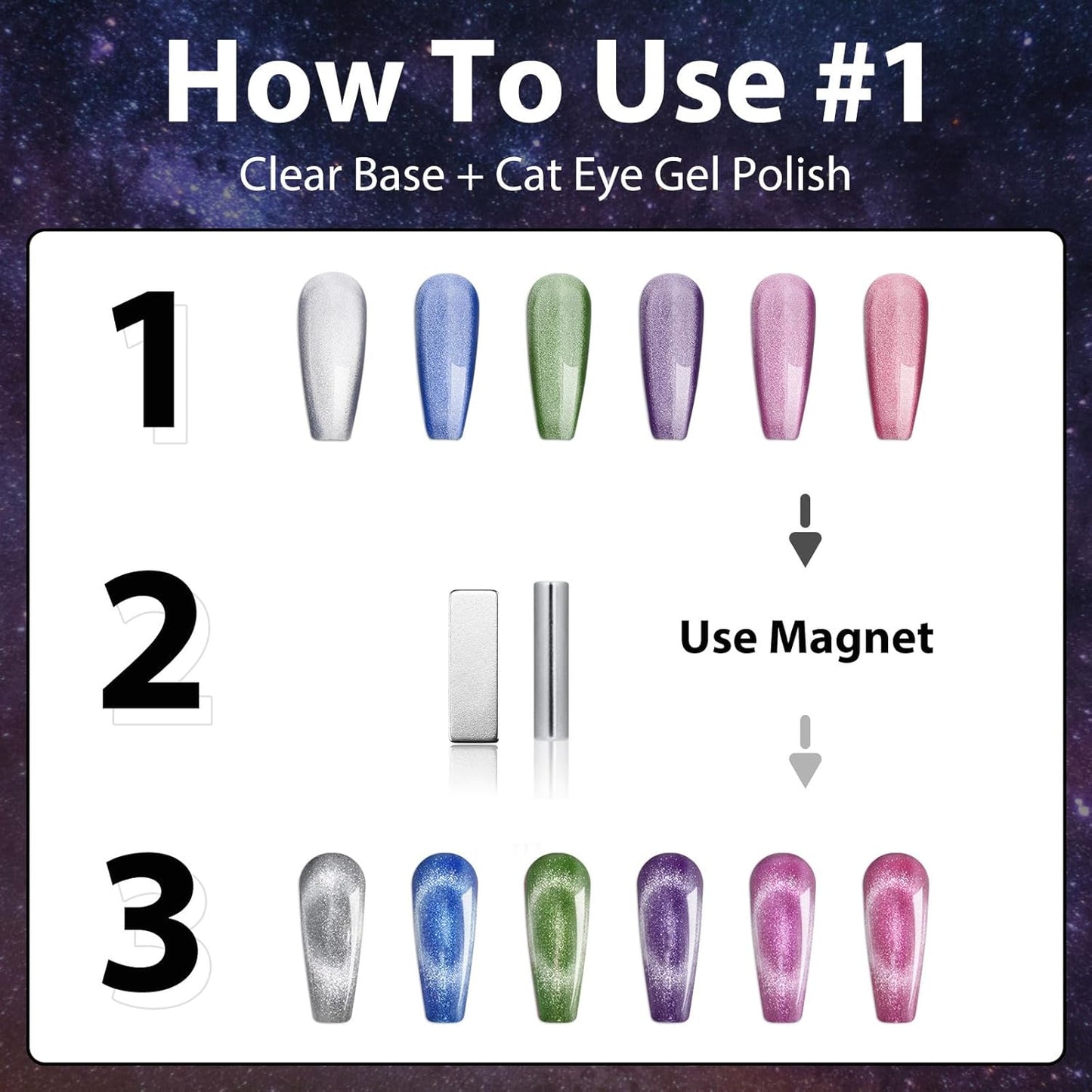 How To Use #1
Clear Base + Cat Eye Gel Polish

1

2

Use Magnet

3